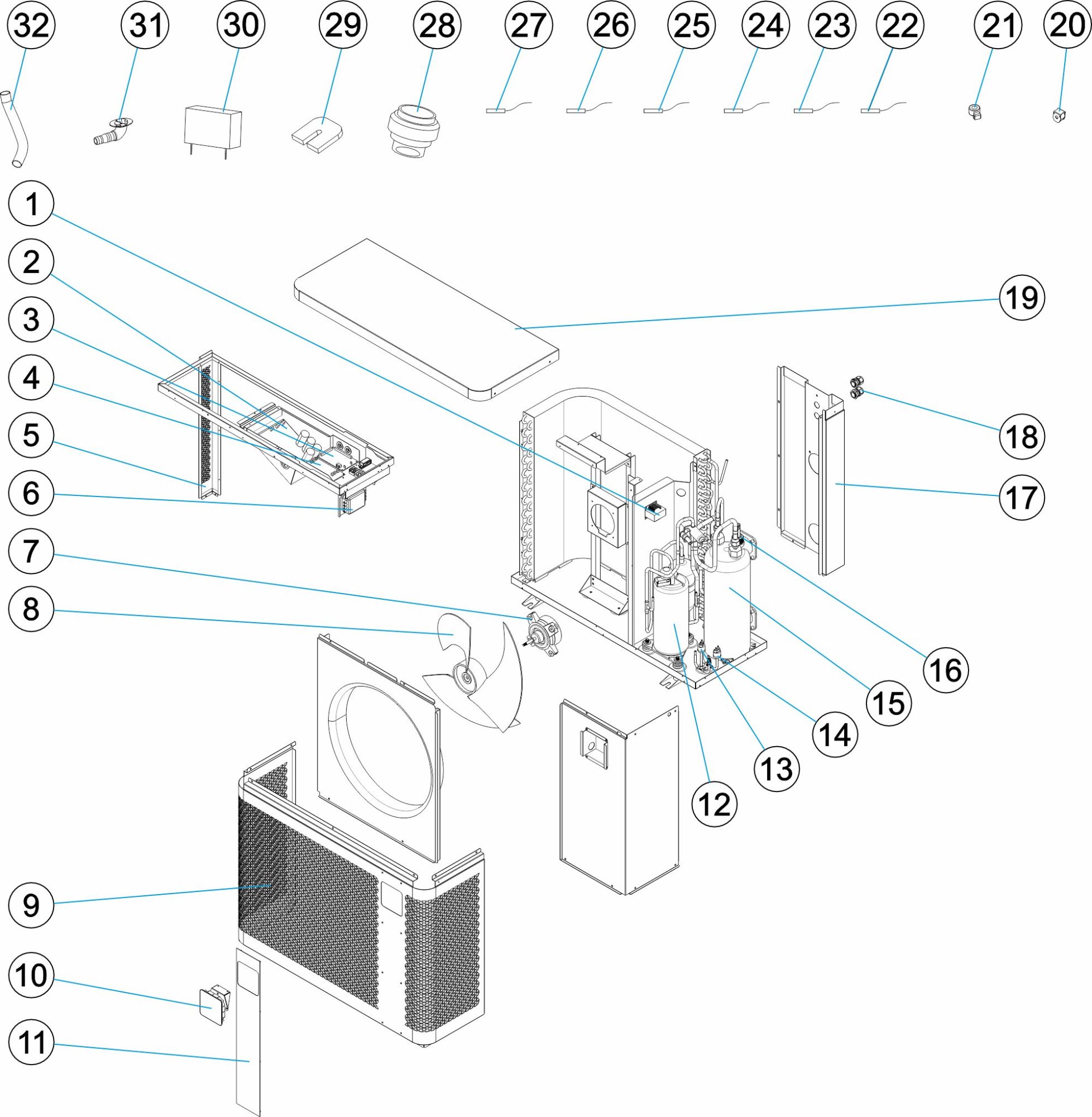 32 31 30 29 28 27 26 25 24 23 22 21 20

1

2

3

4

5

6

7

8

9

10

11

19

18

17

16

15

14

13

12