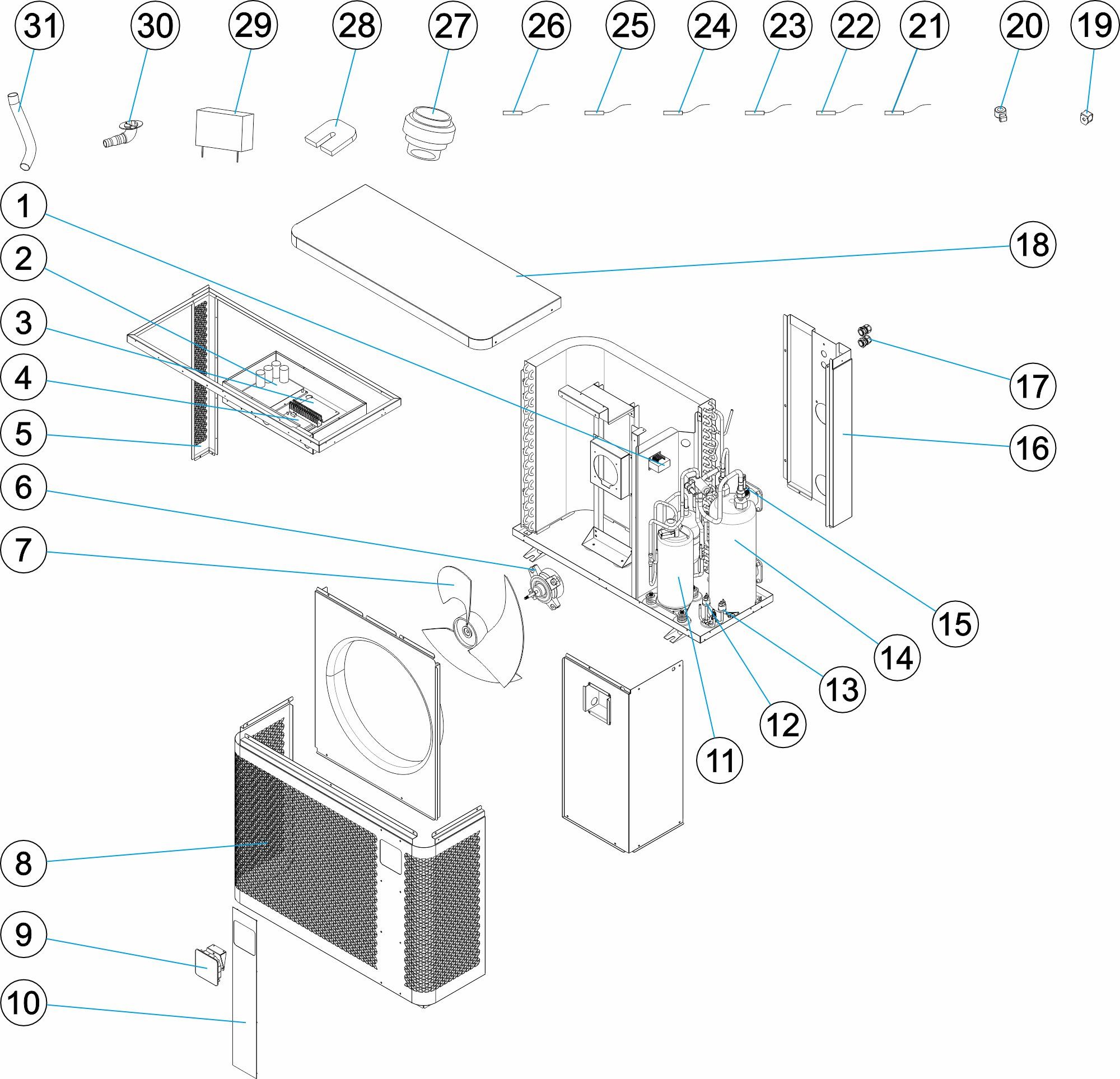 31 30 29 28 27 26 25 24 23 22 21 20 19

1
2
3
4
5
6
7
8
9
10

18
17
16
15
14
13
12
11