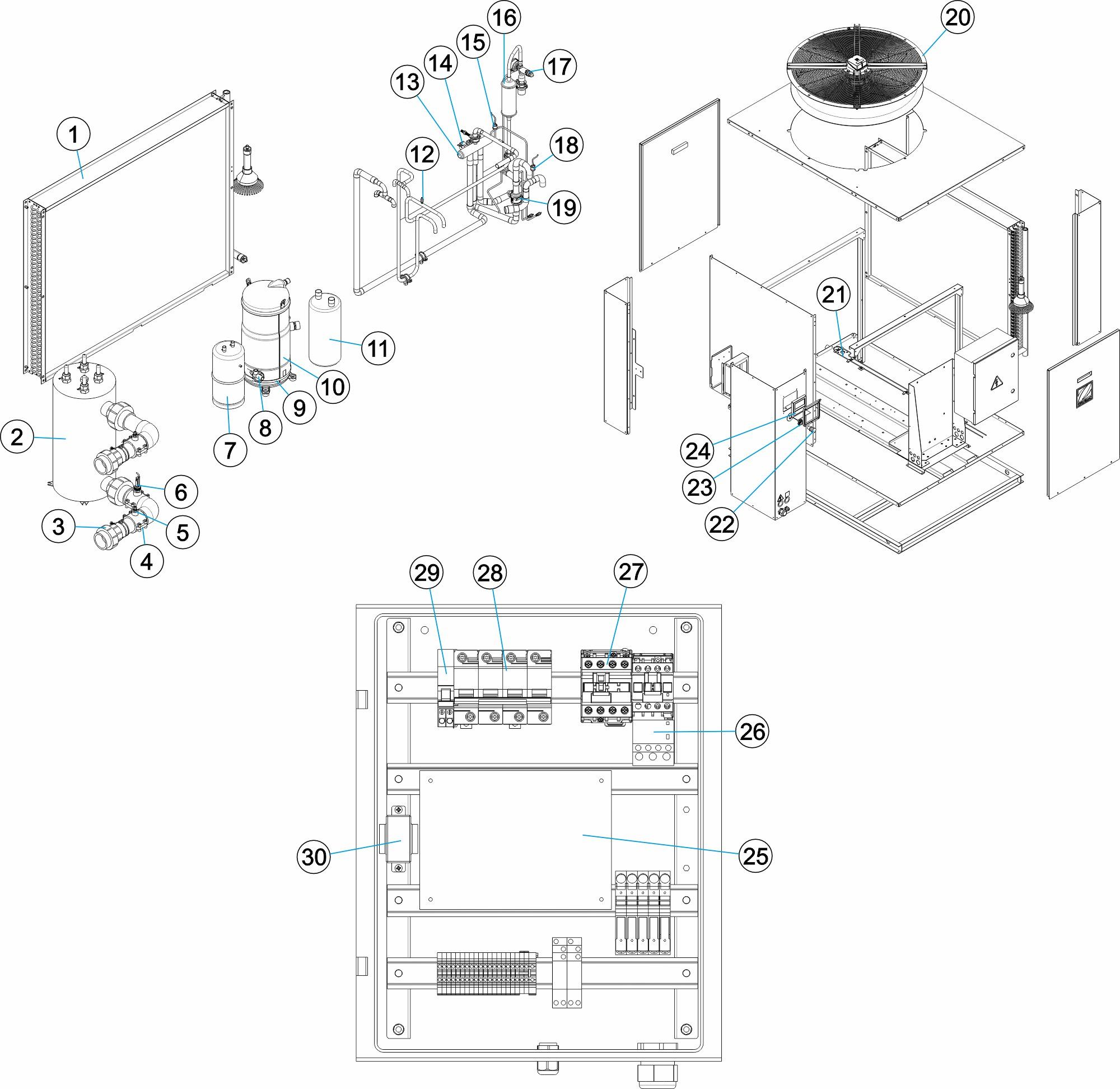 1
2
3
4
5
6
7
8
9
10
11
12
13
14
15
16
17
18
19
20
21
22
23
24
25
26
27
28
29
30