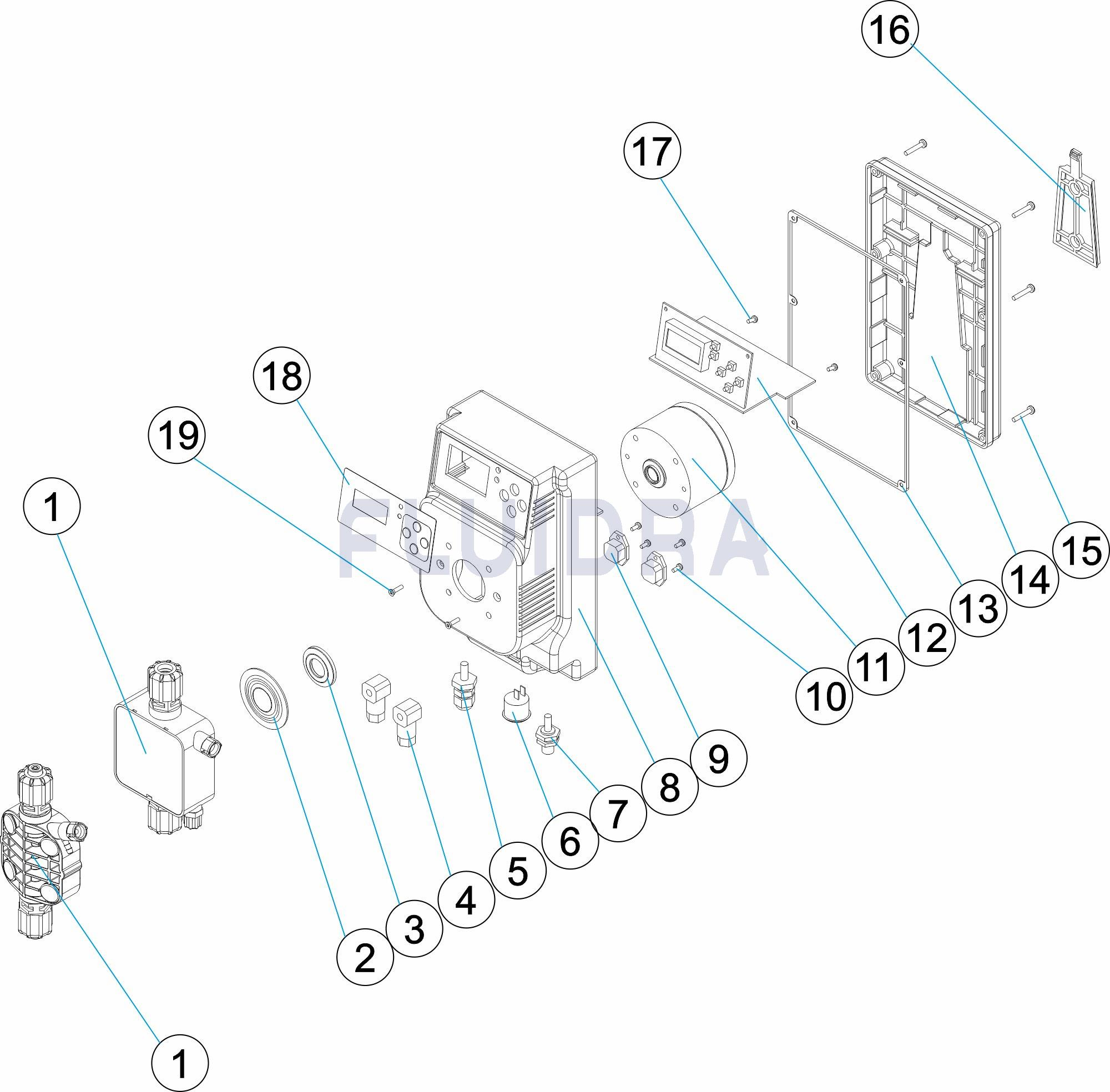 16

17

18

19

1

FLUIDRA

15

14

13

12

11

10

9

8

7

6

5

4

3

2

1