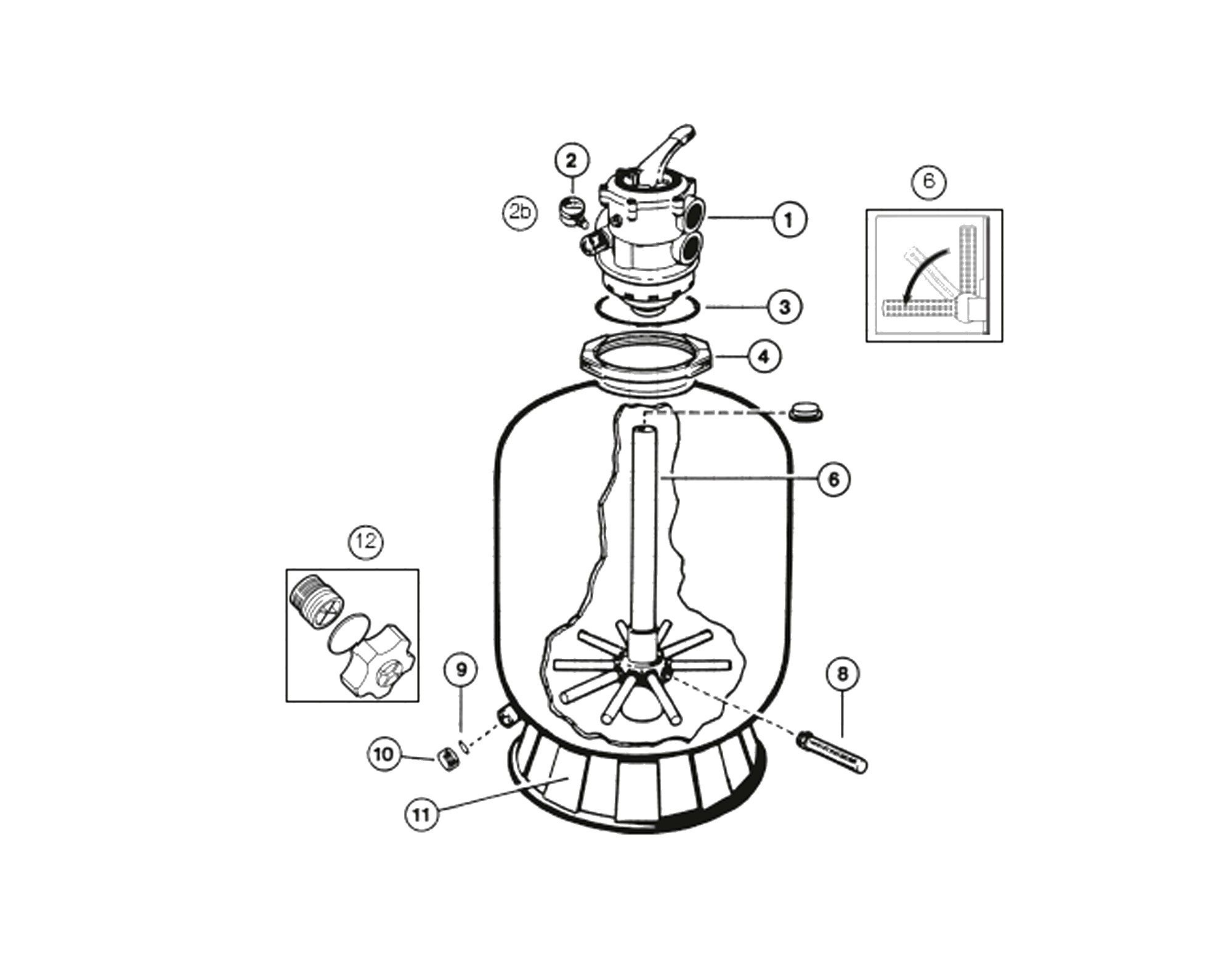 2
2b
1
6
3
4
6
12
9
8
10
11