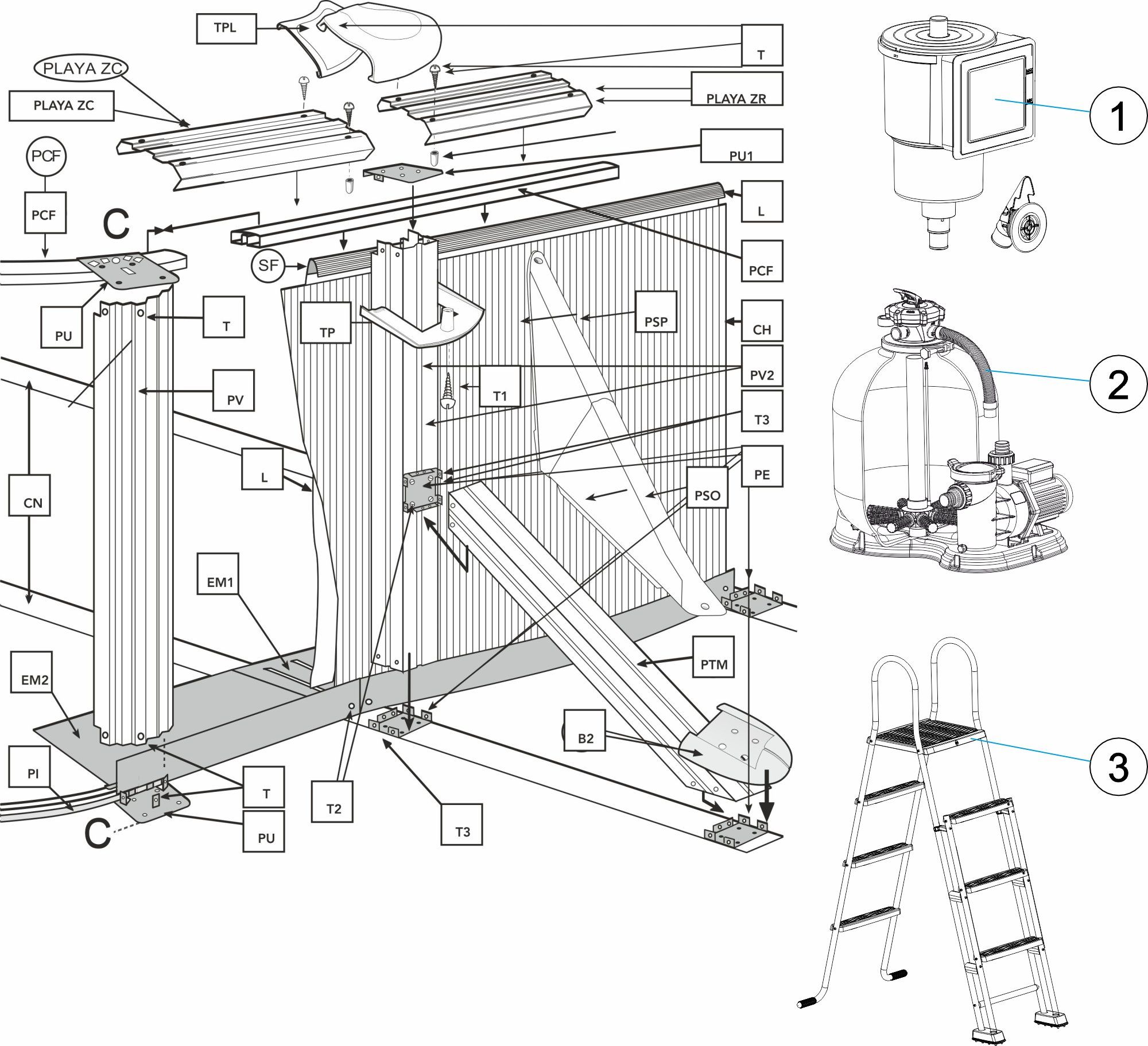 TPL
T
PLAYA ZC
PLAYA ZC
PLAYA ZR
PCF
PU1
PCF
L
C
SF
PCF
PU
T
TP
PSP
CH
PV
PV2
T1
T3
L
PE
CN
PSO
EM1
PTM
EM2
B2
PI
T
T2
T3
PU
C
1
2
3