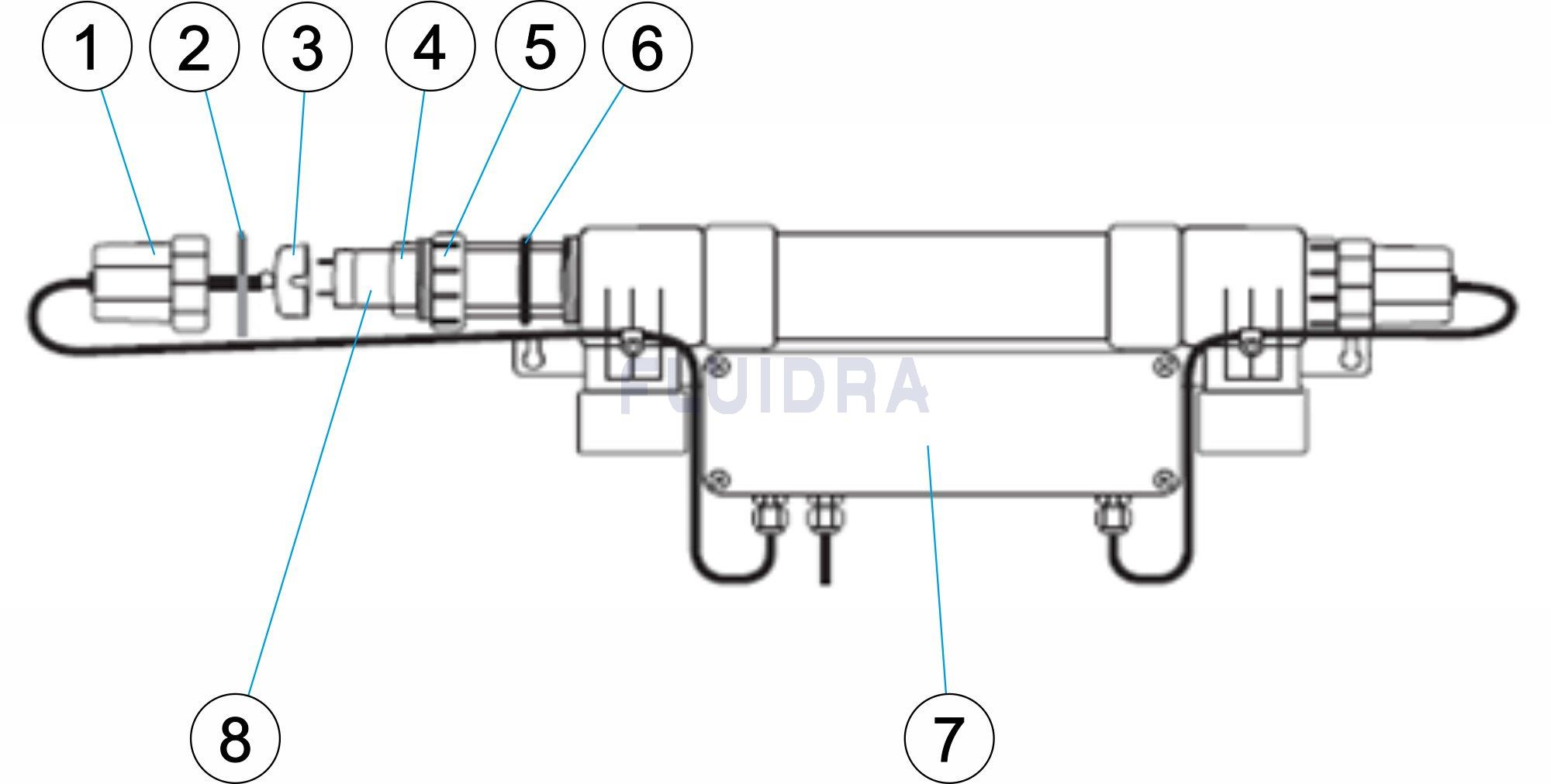 1
2
3
4
5
6
FLUIDRA
8
7