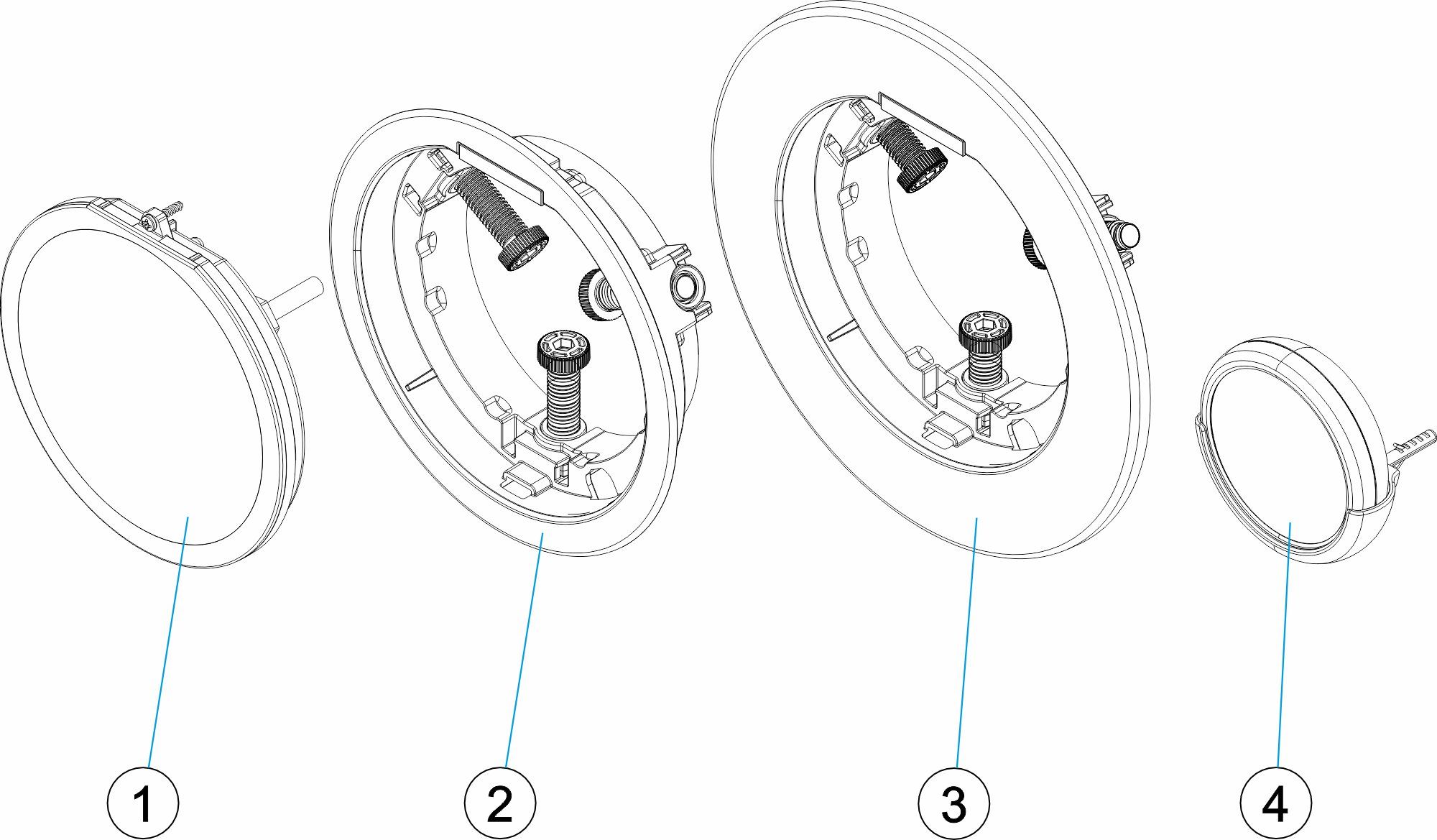 1

2

3

4