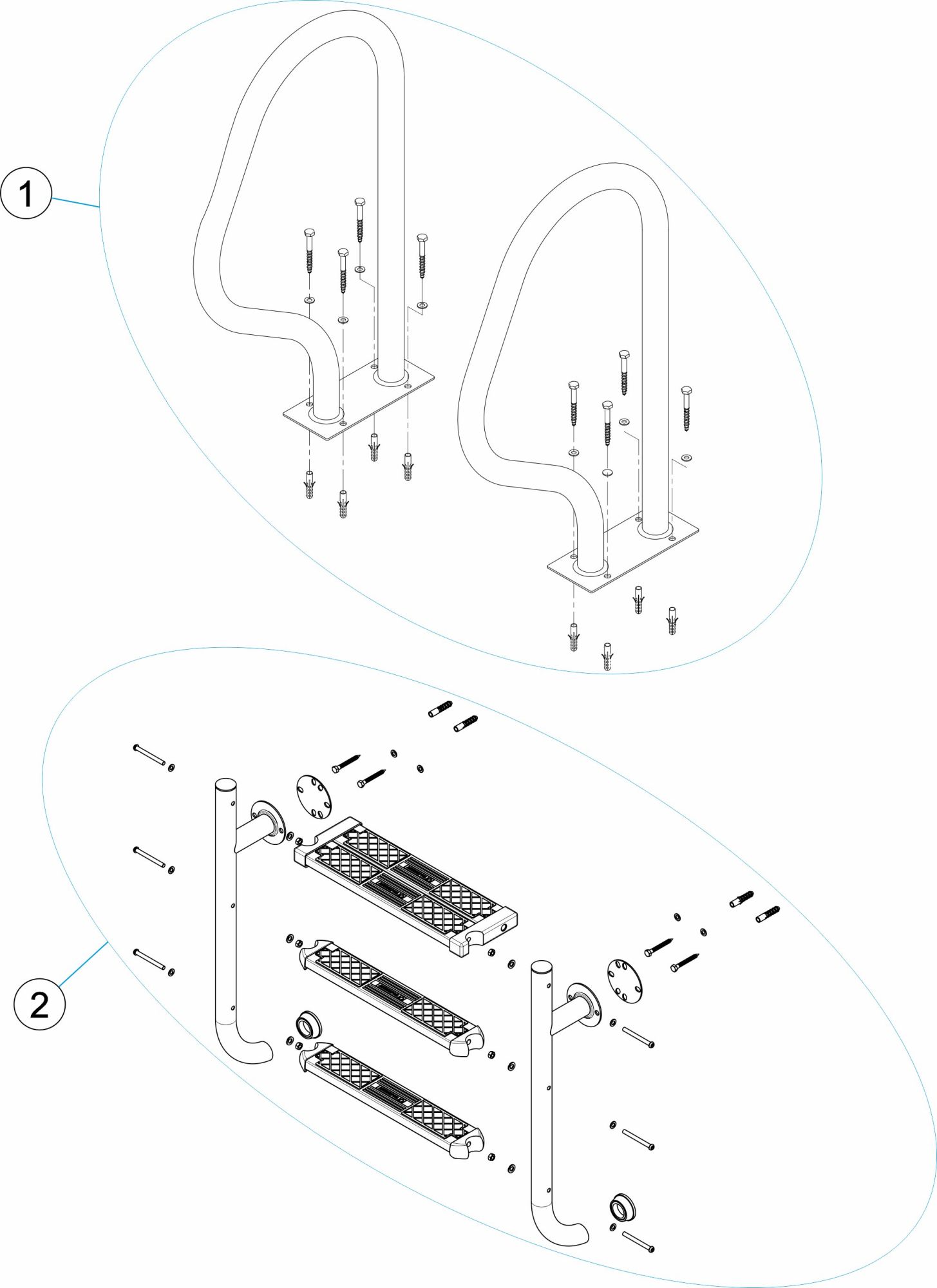 1

2