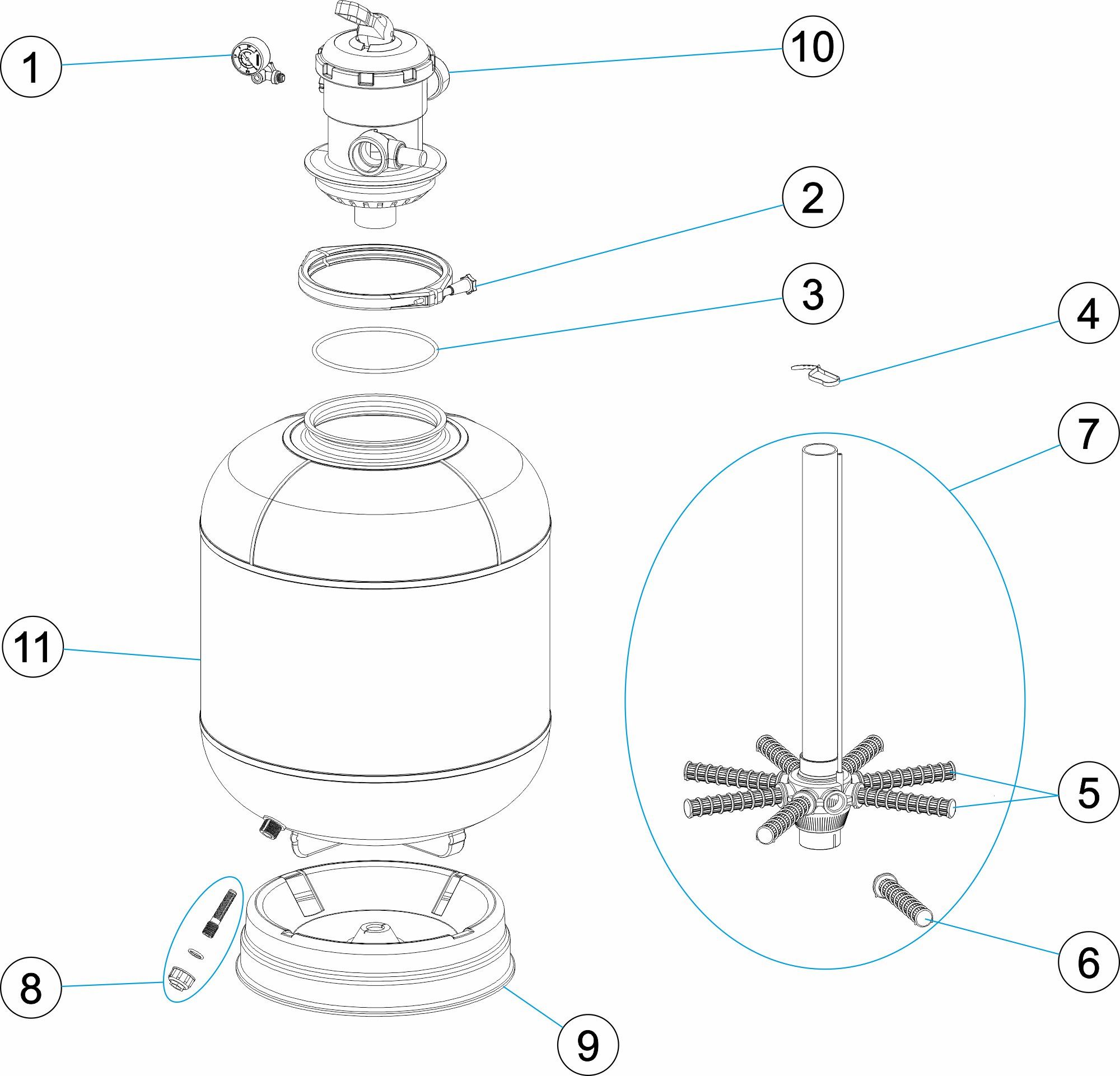 1
10
2
3
4
7
11
5
6
8
9