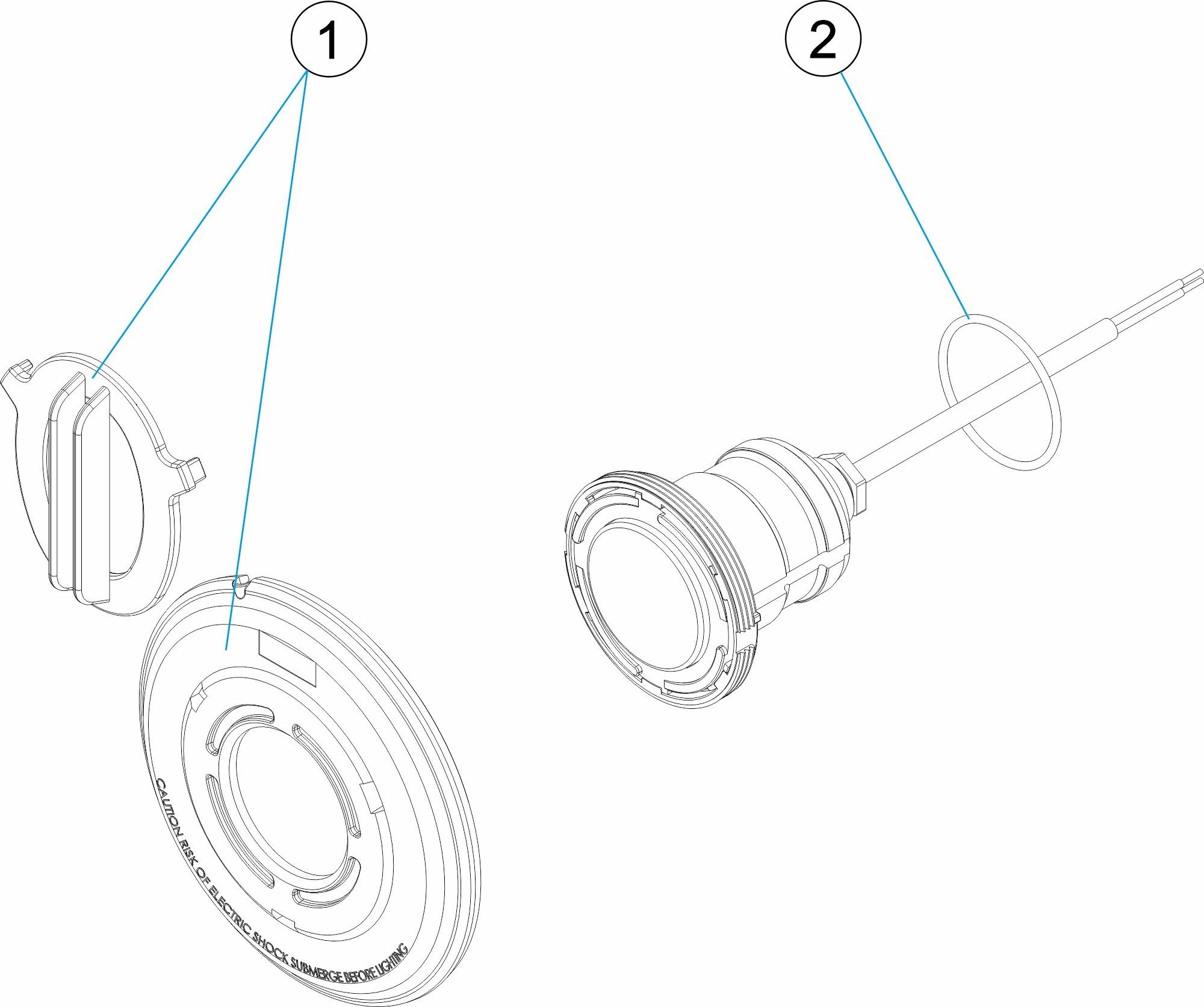 1

2

CAUTION RISK OF ELECTRIC SHOCK SUBMERGE BEFORE LIGHTING