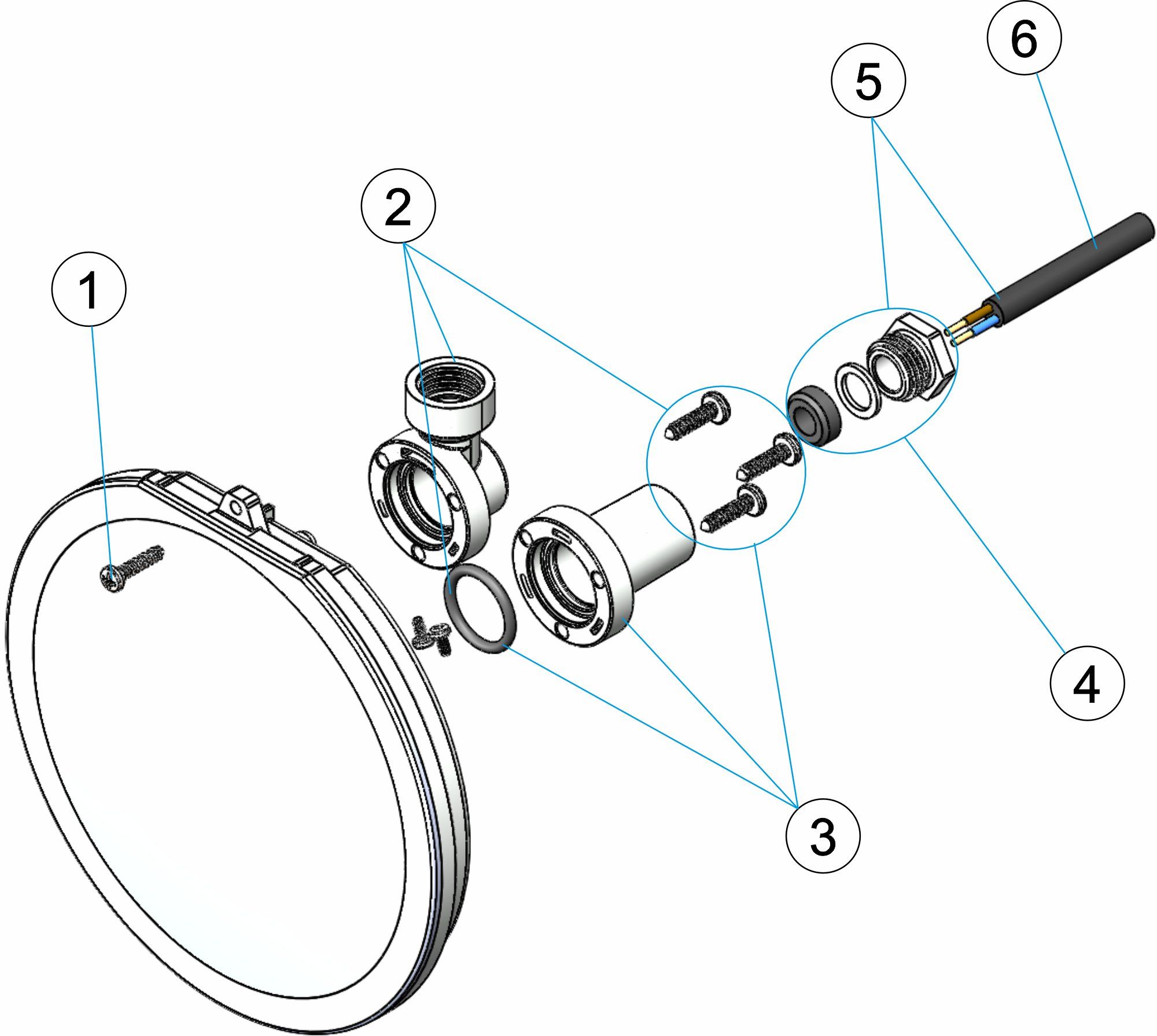 6
5
2
1
4
3