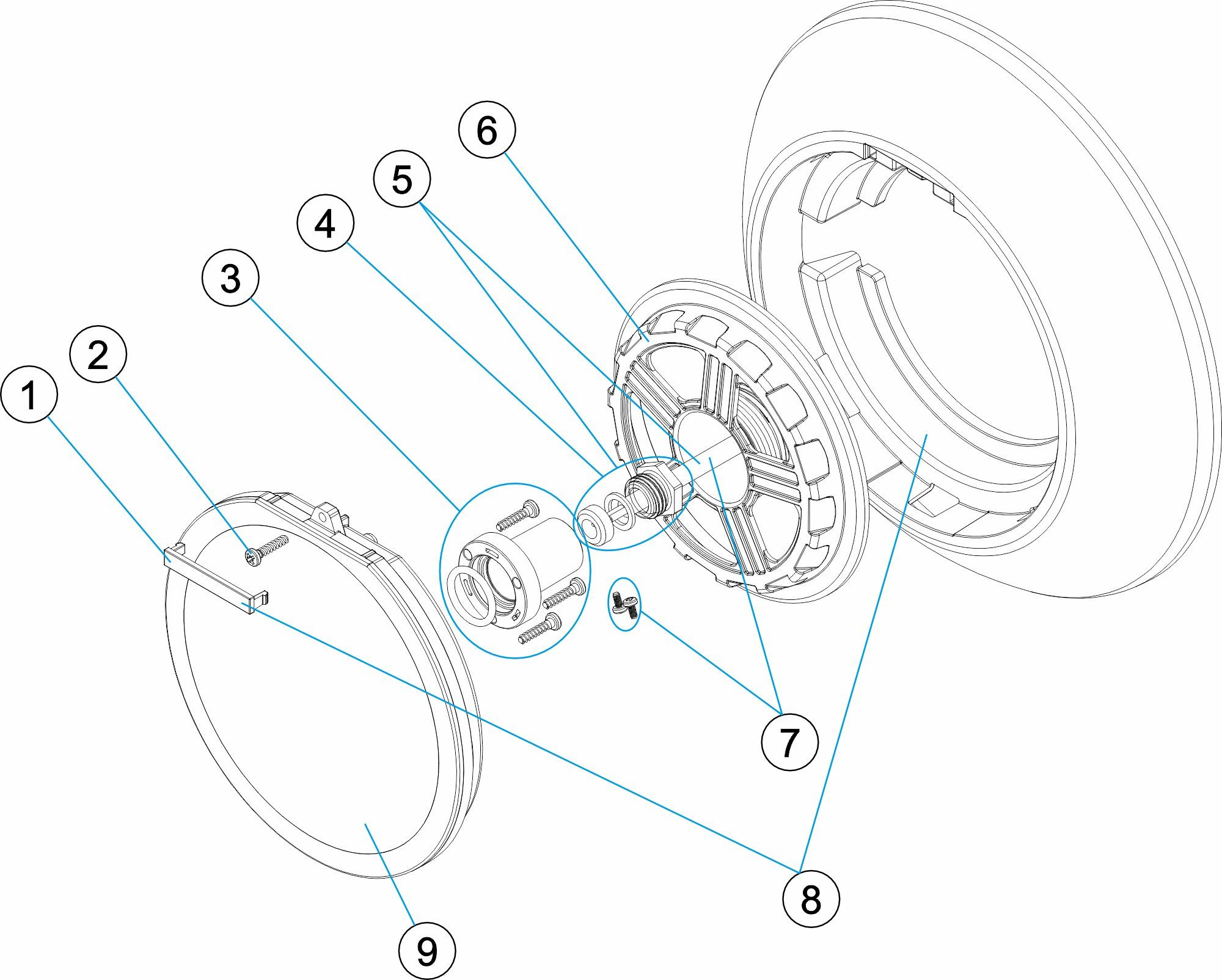 6
5
4
3
2
1
7
8
9