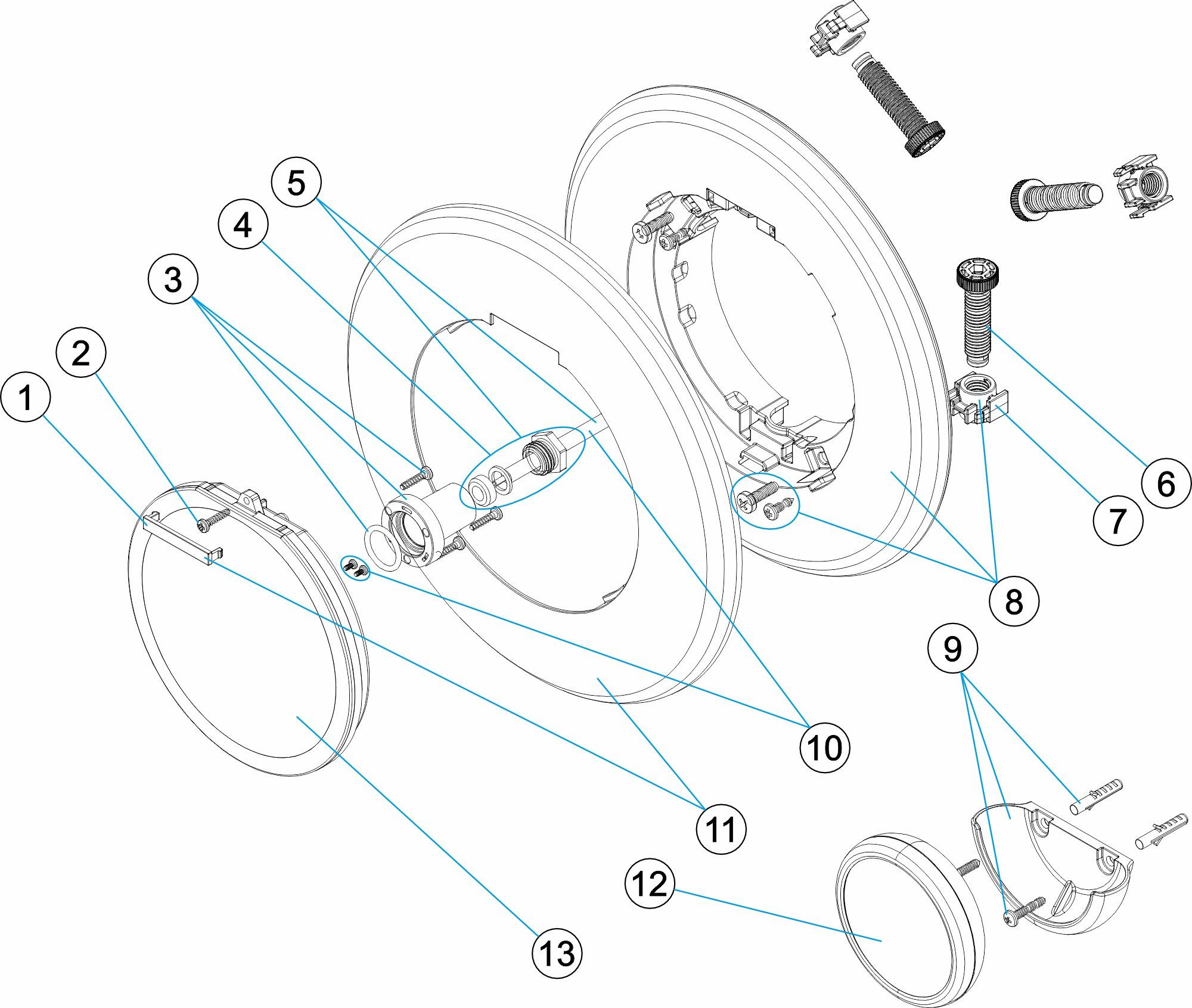 5
4
3
2
1
6
7
8
9
10
11
12
13