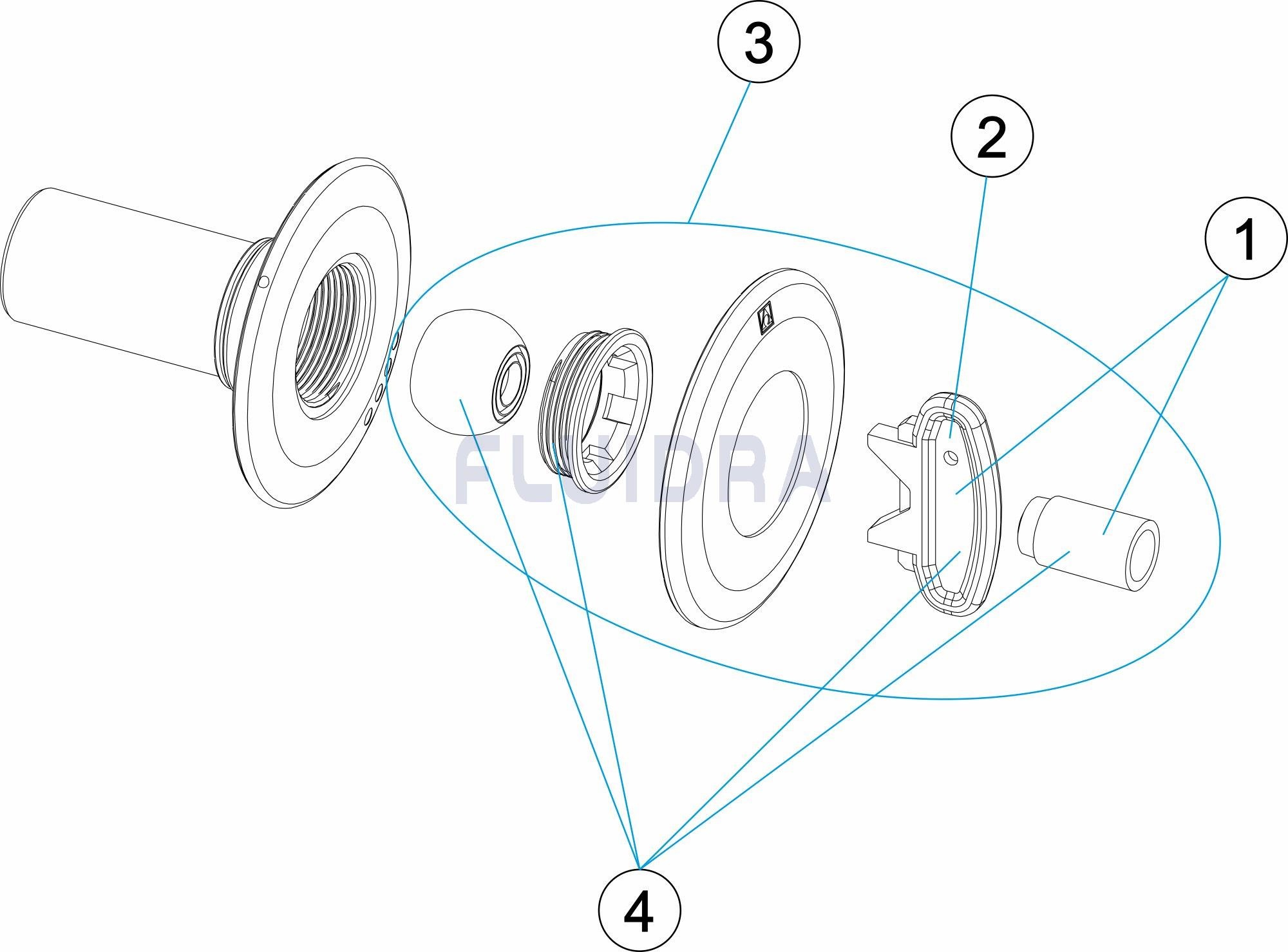 3
2
1
FLUIDRA
4