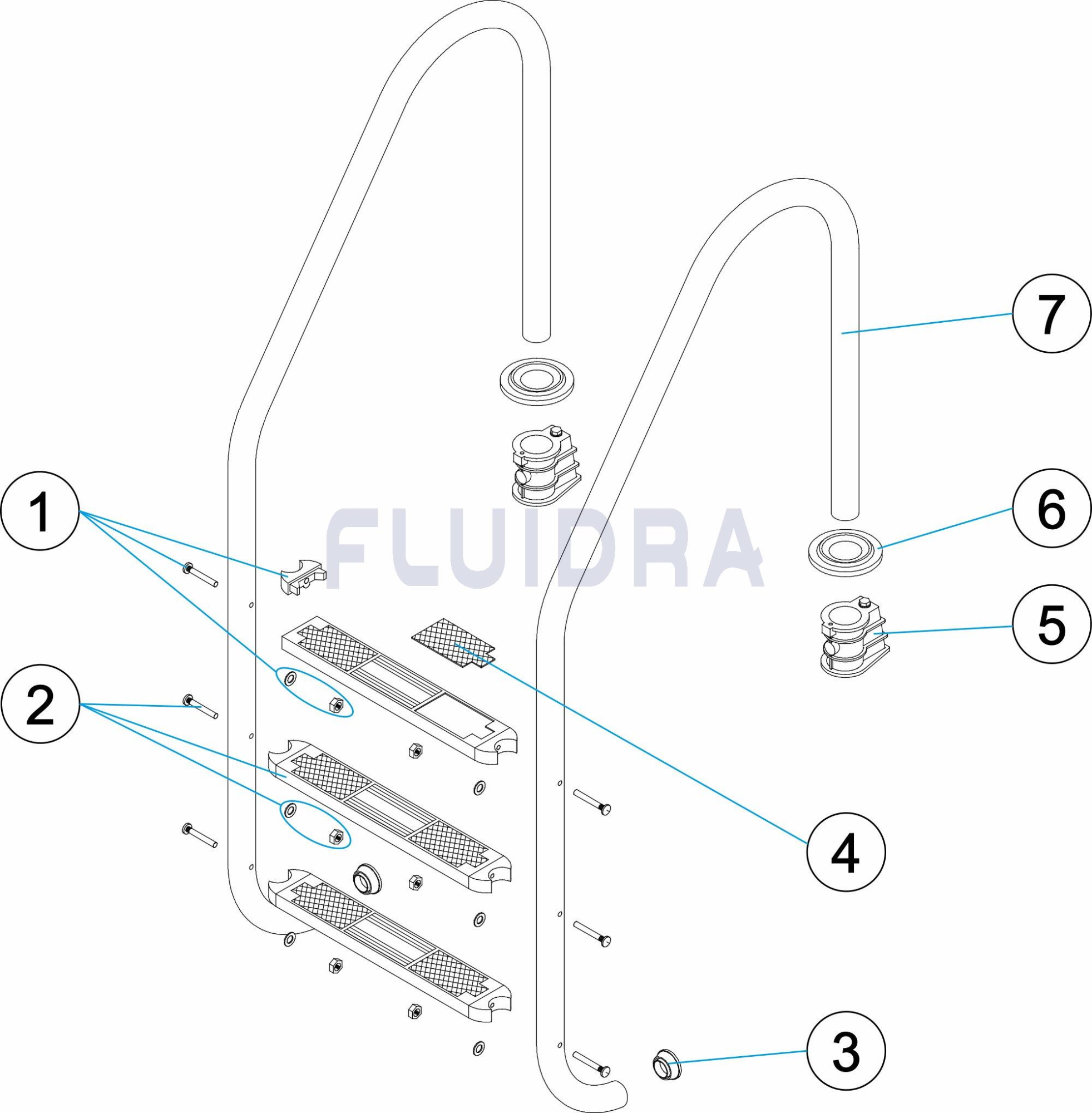 7
1
FLUIDRA
6
5
2
4
3