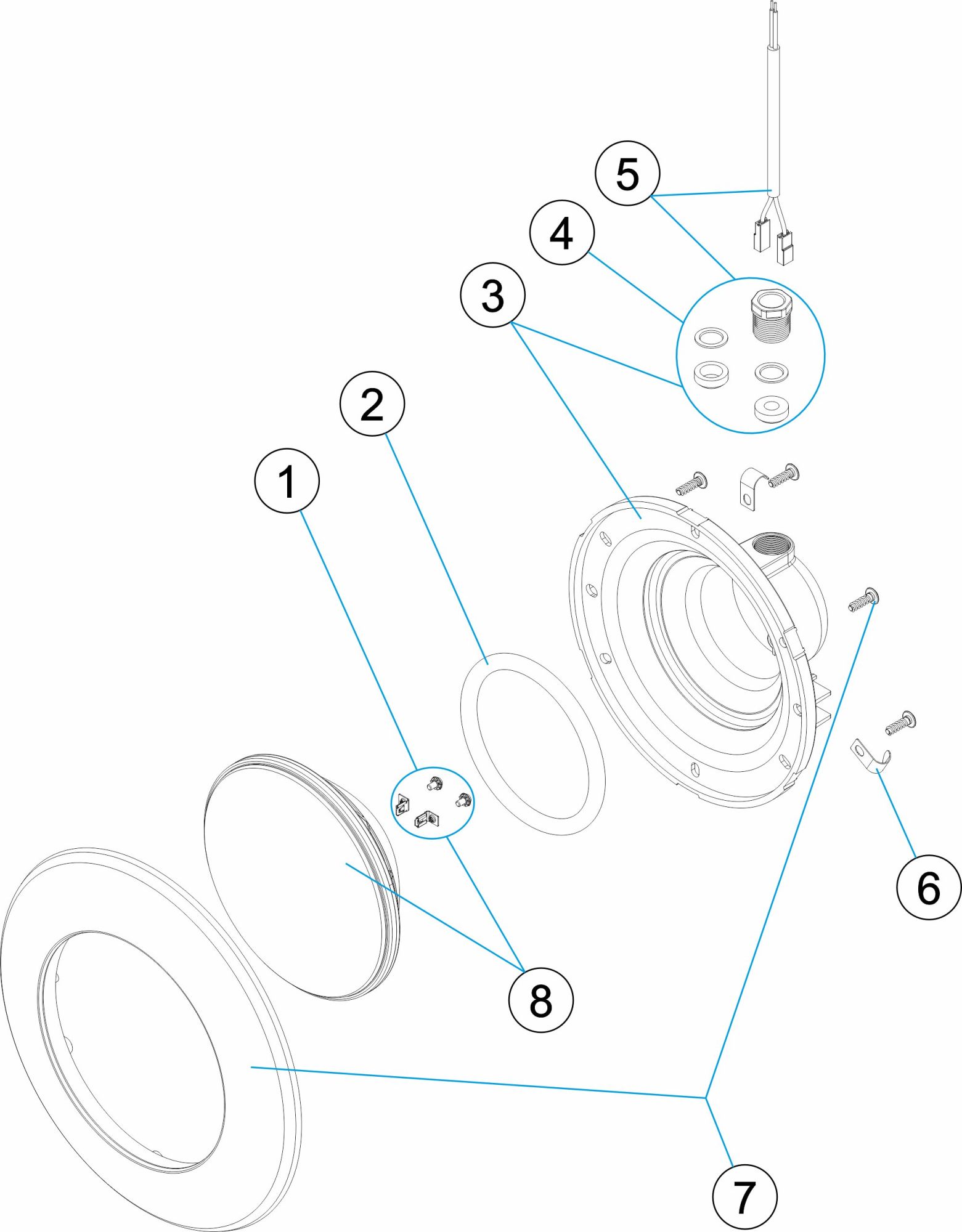 5
4
3
2
1
6
8
7