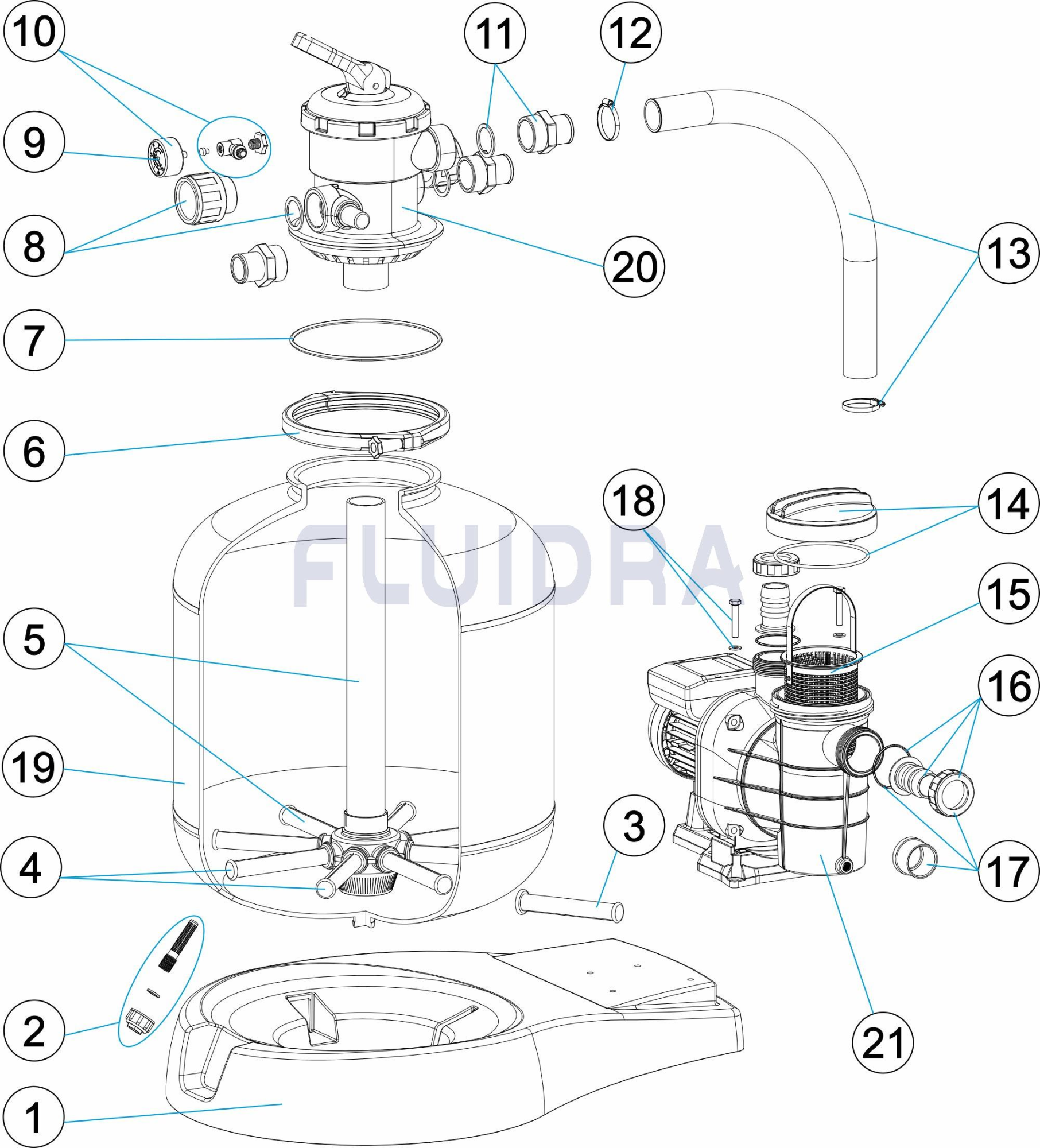 10
11
12
9
8
20
13
7
6
18
14
FLUIDRA
15
5
16
19
3
4
17
2
21
1