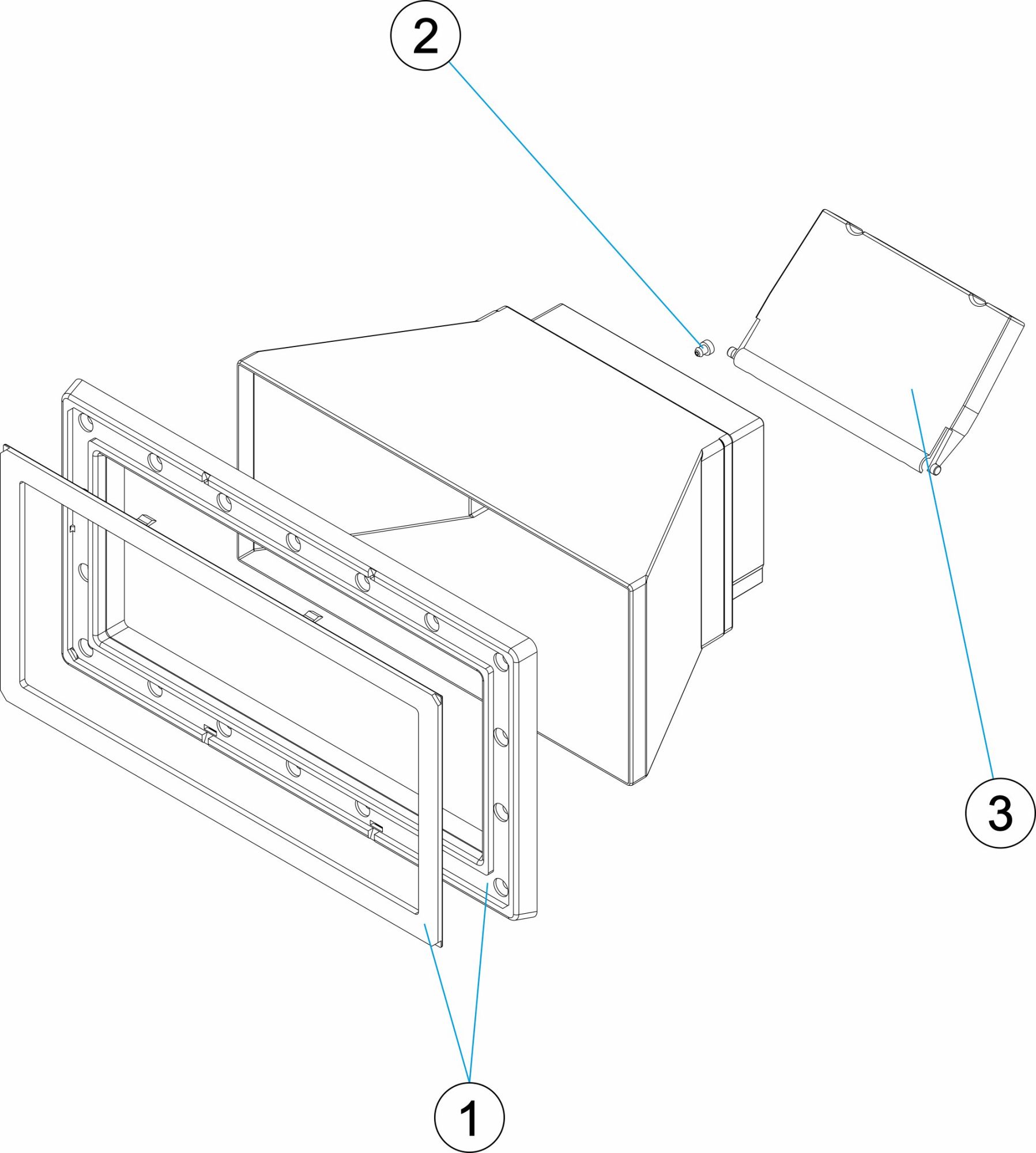 2

3

1