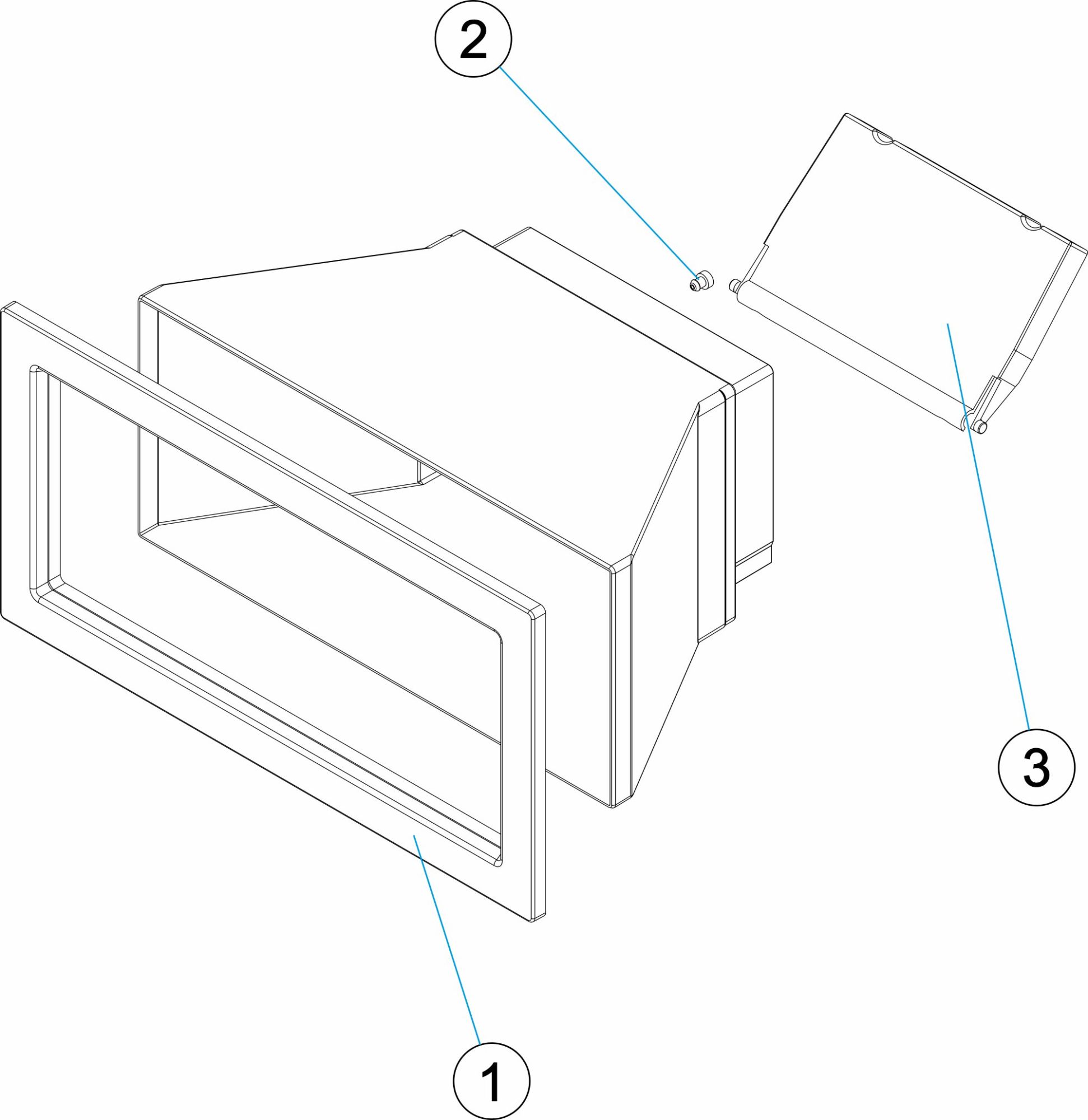 2

3

1