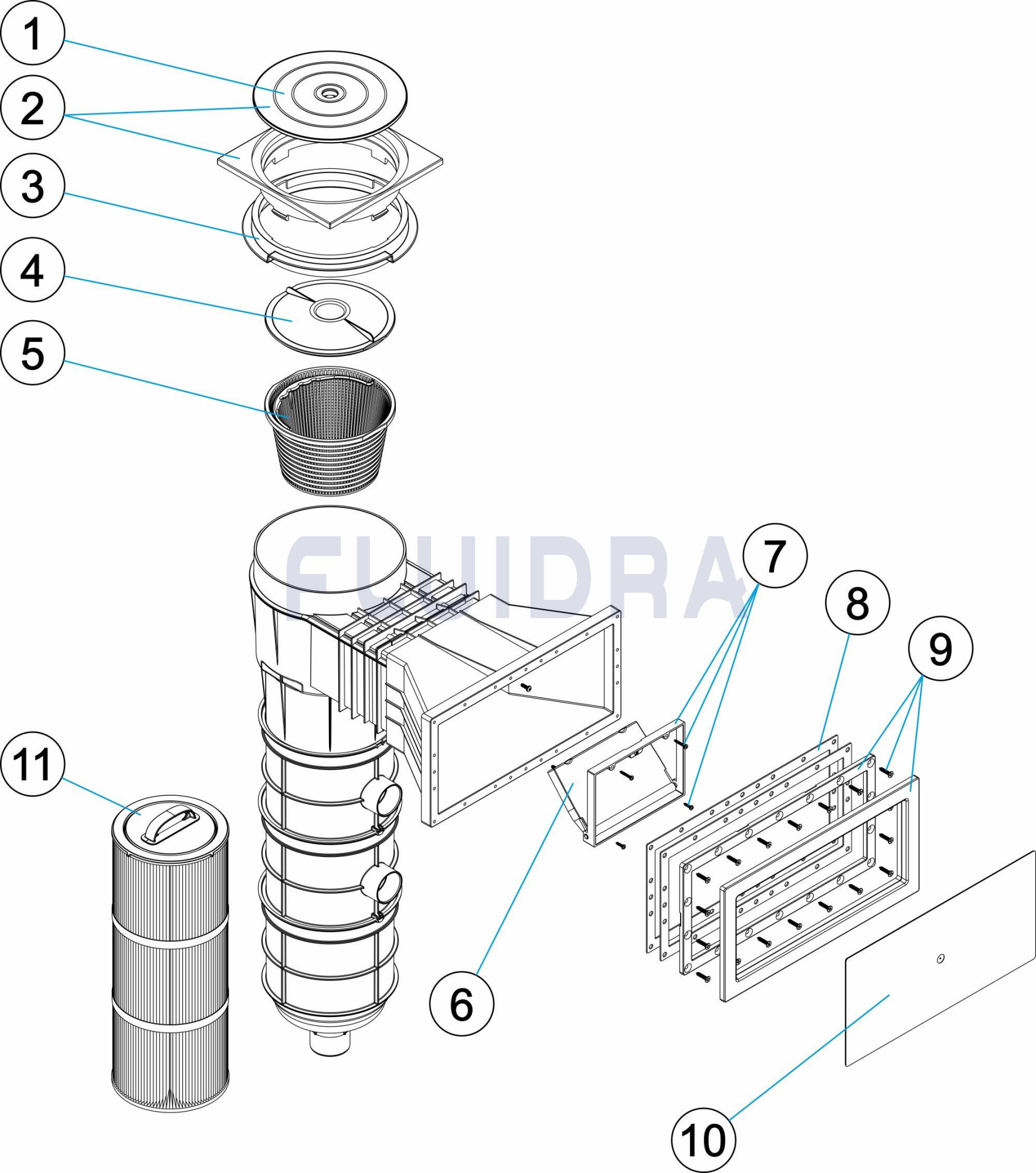 1
2
3
4
5
FLUIDRA
7
8
9
11
6
10