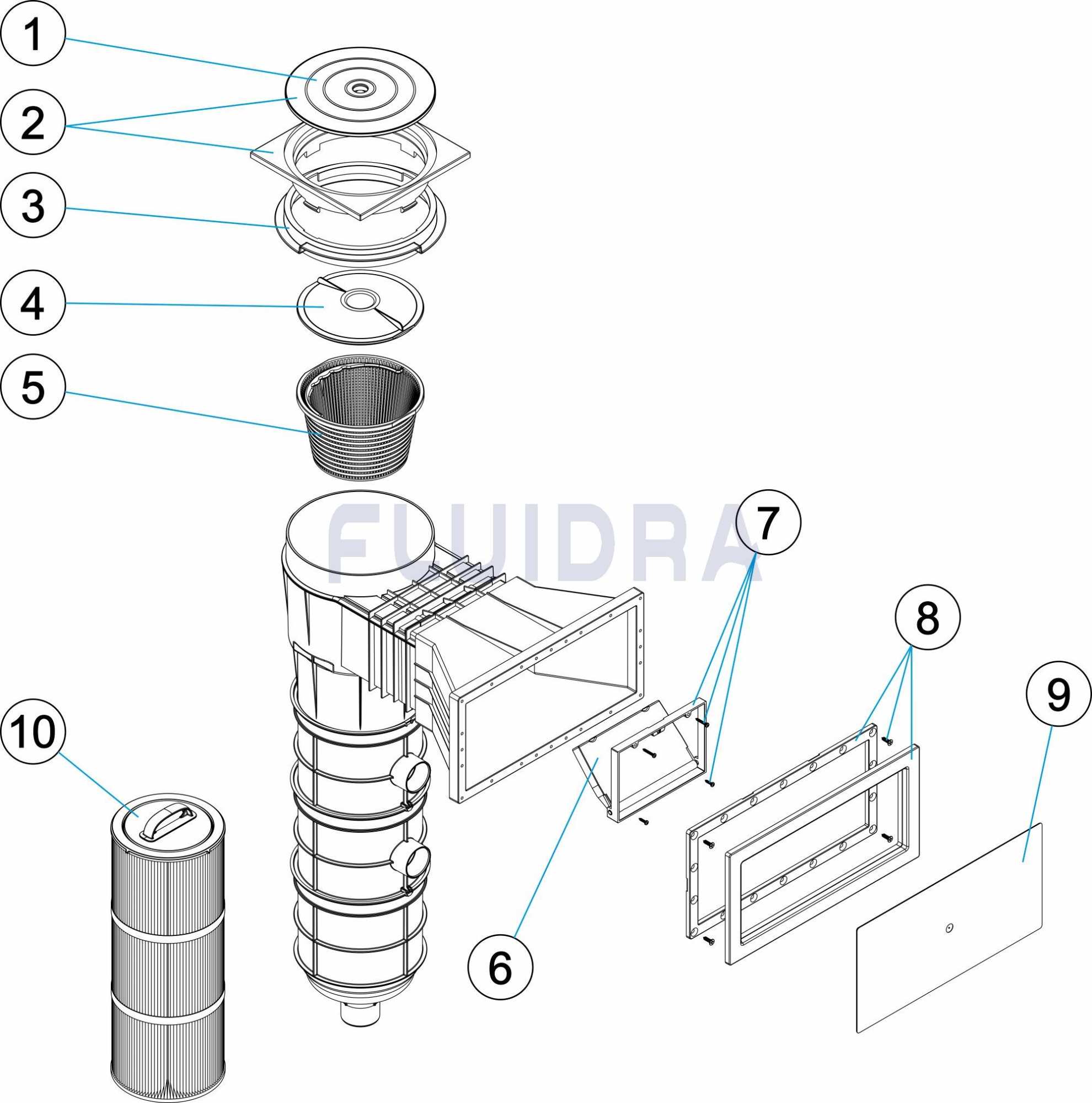 1
2
3
4
5
FLUIDRA
7
8
9
10
6