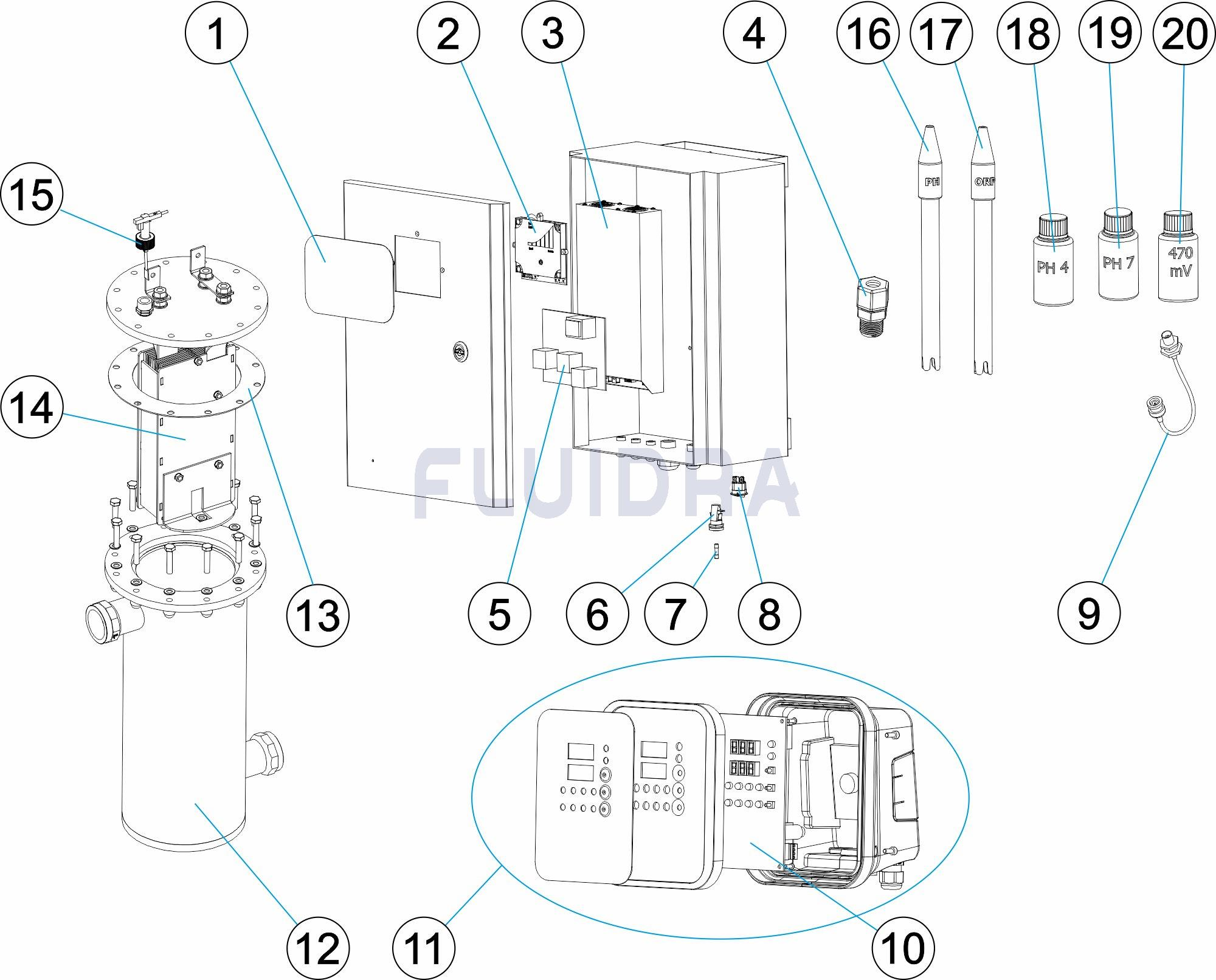 1
2
3
4
16
17
18
19
20
15
PH
ORP
PH 4
PH 7
470 mV
14
FLUIDRA
13
5
6
7
8
9
12
11
10