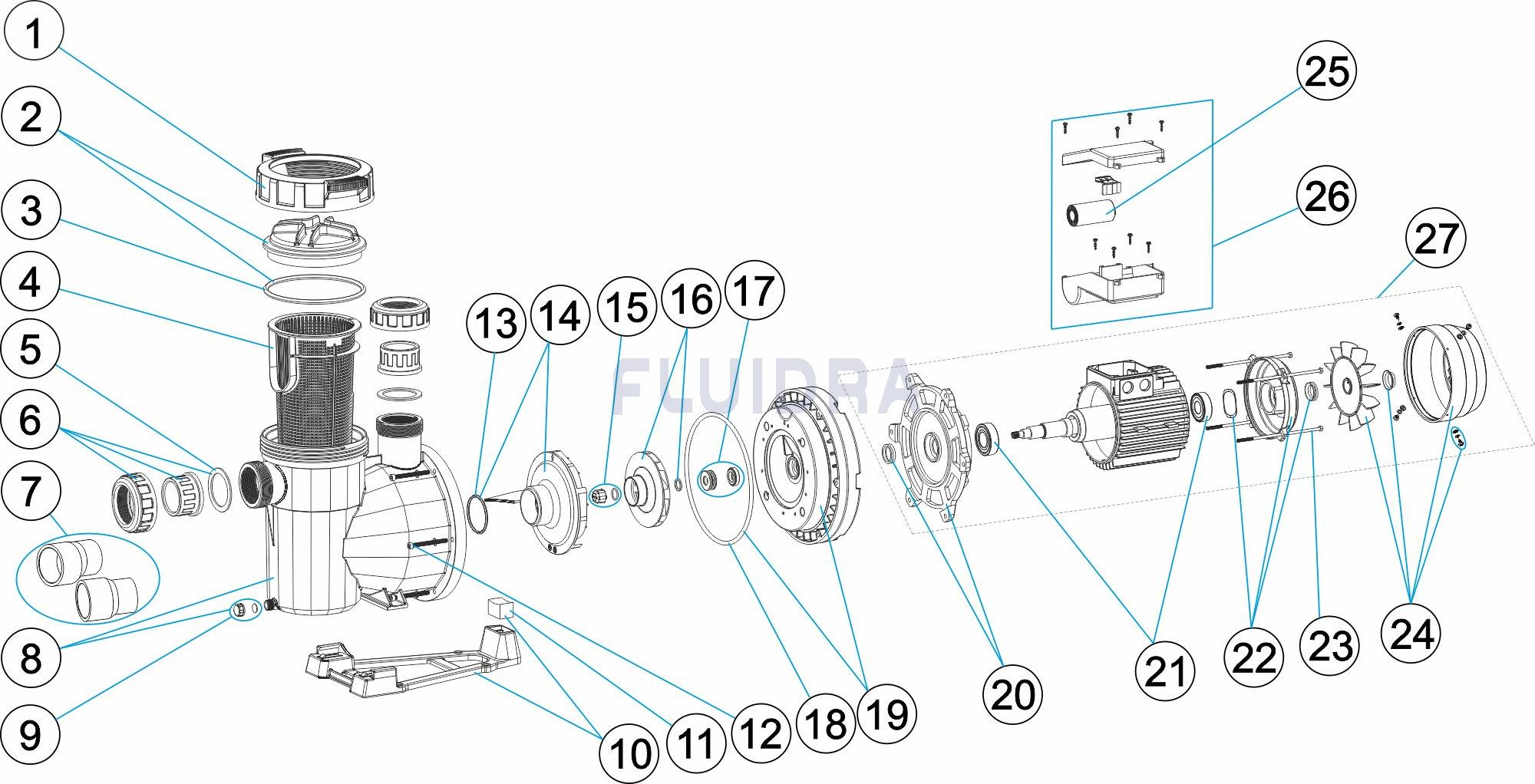 1
2
3
4
5
6
7
8
9
10
11
12
13
14
15
16
17
18
19
20
21
22
23
24
25
26
27
FLUIDRA