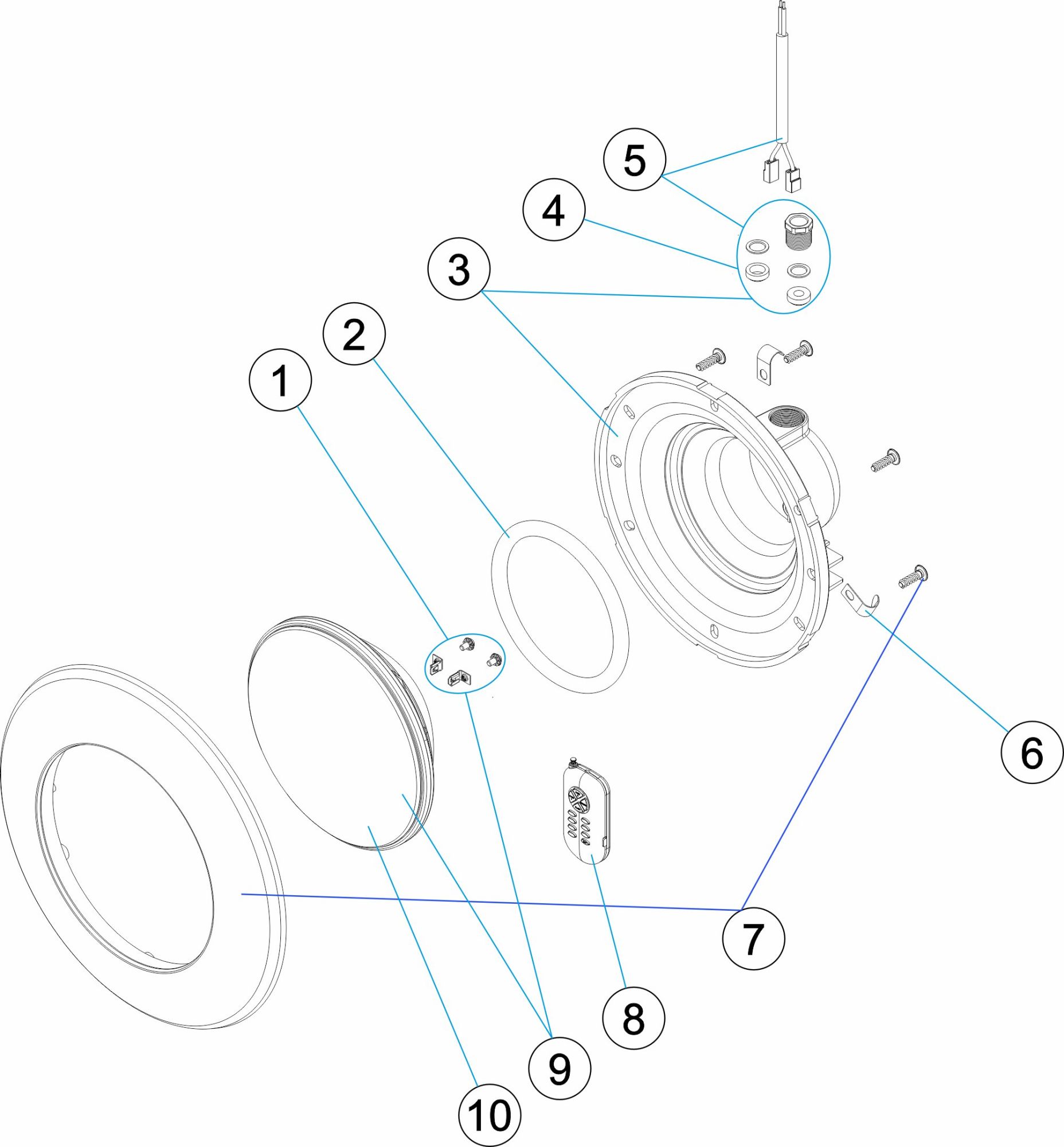 5
4
3
2
1
6
7
8
9
10