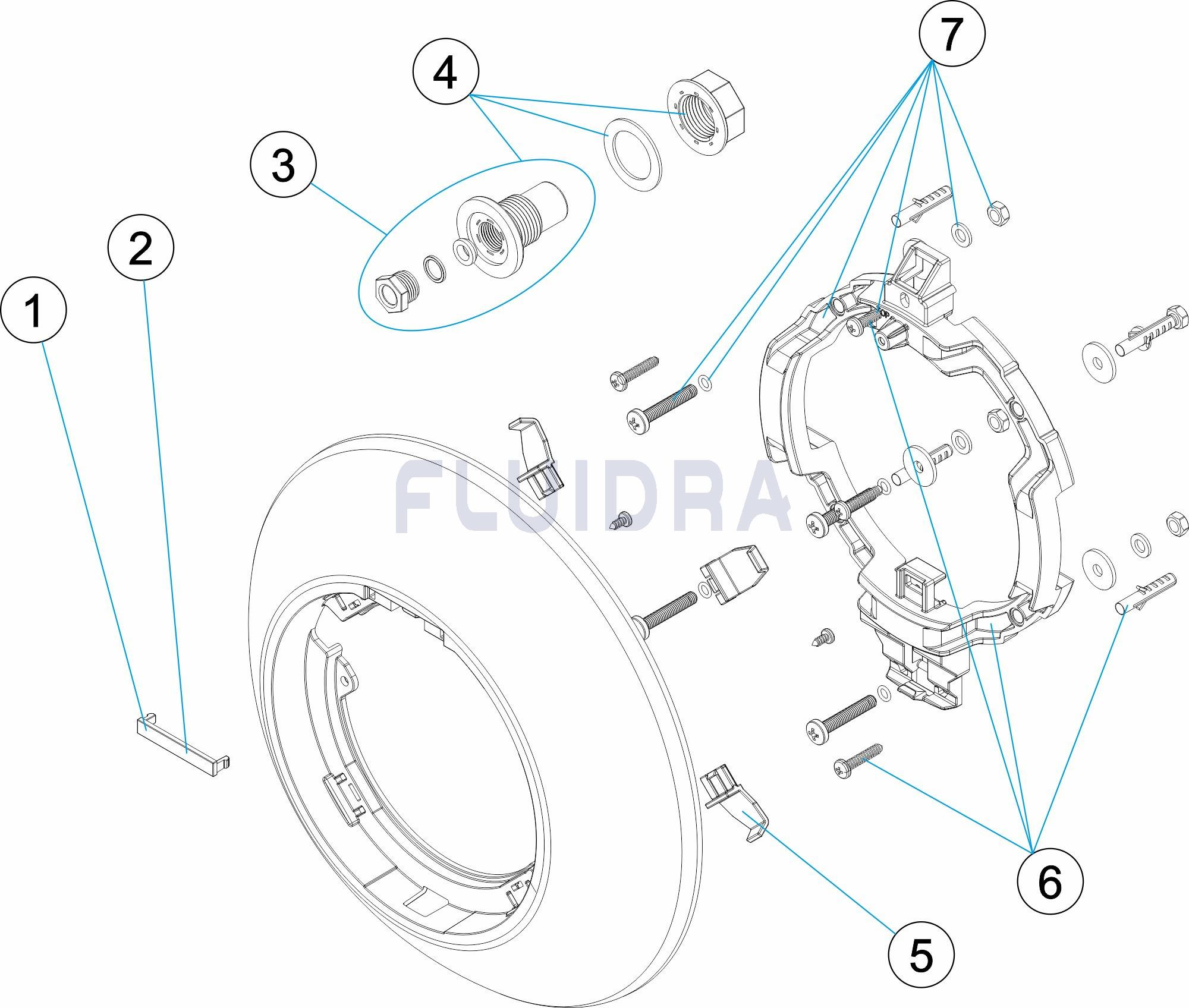 7
4
3
2
1
FLUIDRA
6
5