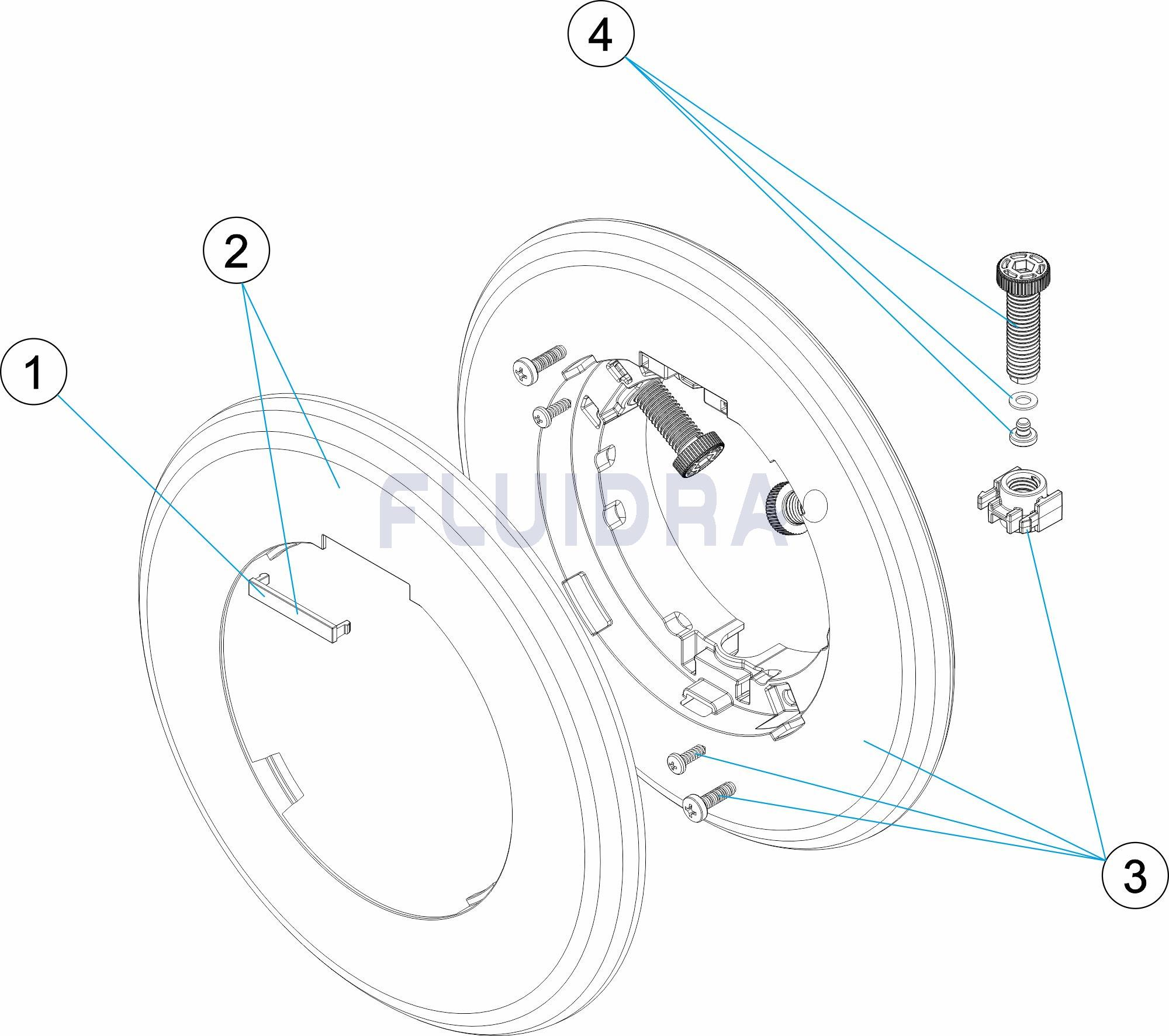 4

2

1

FLUIDRA

3