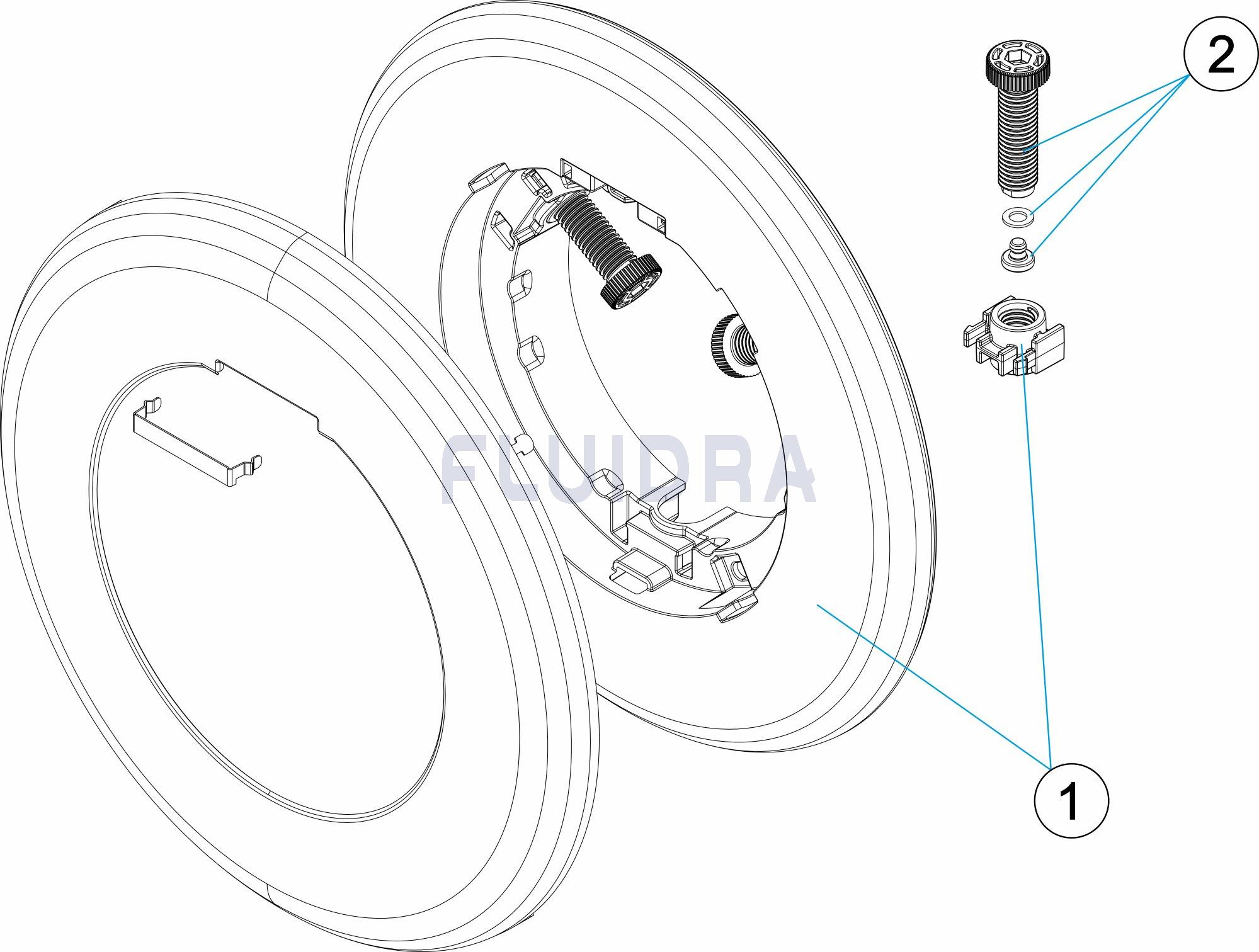 2

FLUIDRA

1