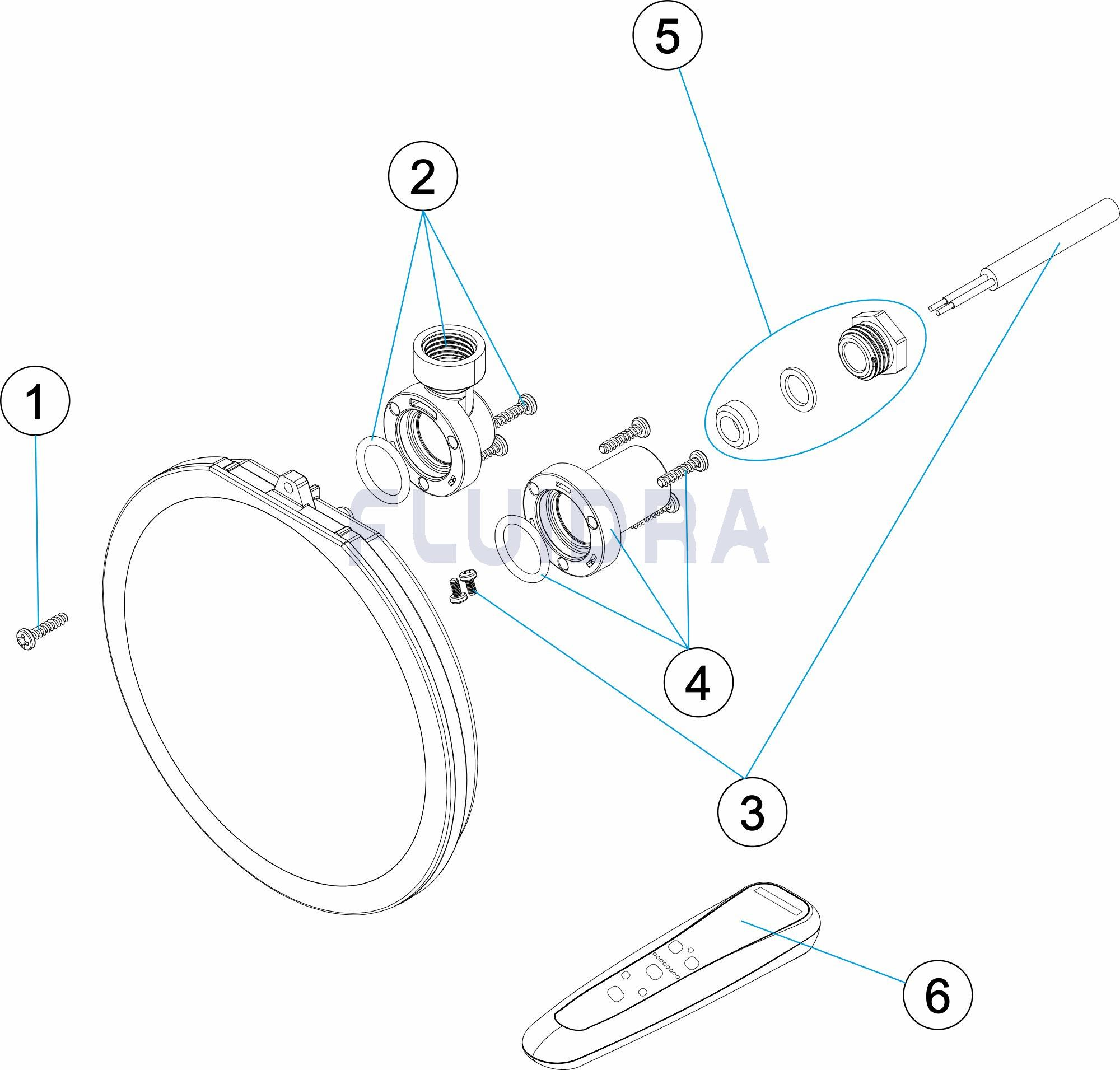 5

2

1

FLUIDRA

4

3

6