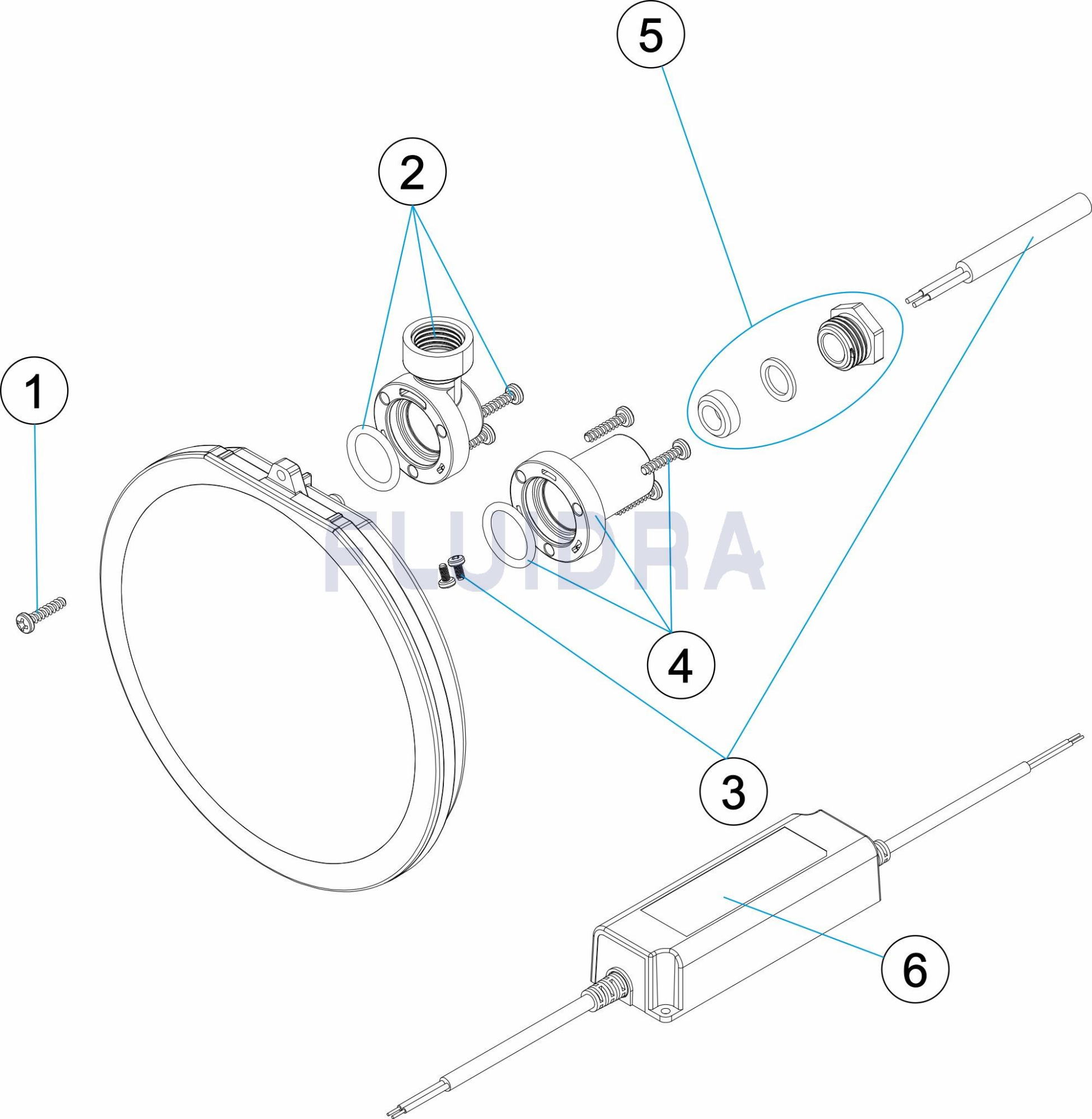 5

2

1

FLUIDRA

4

3

6