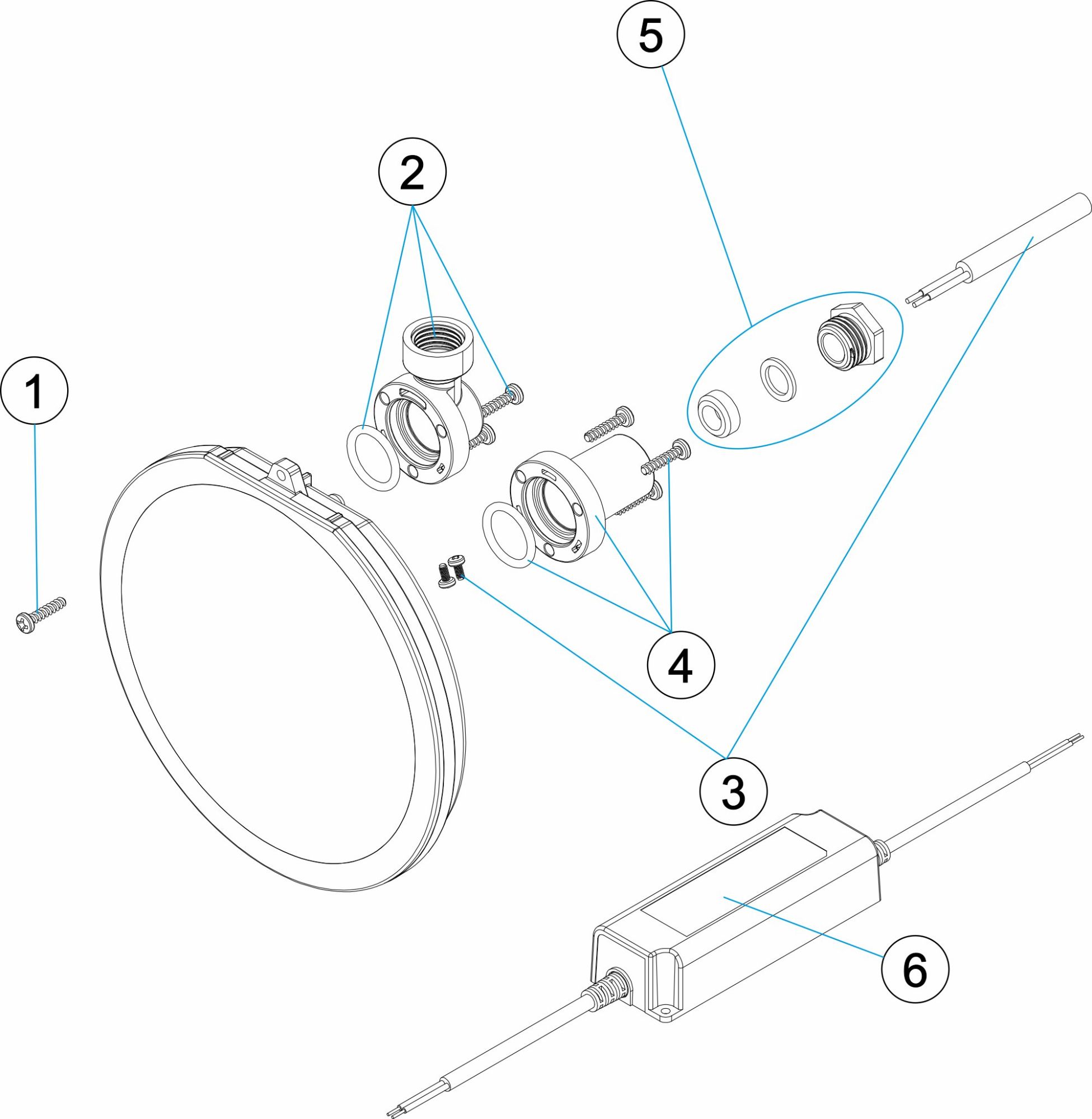 5
2
1
4
3
6