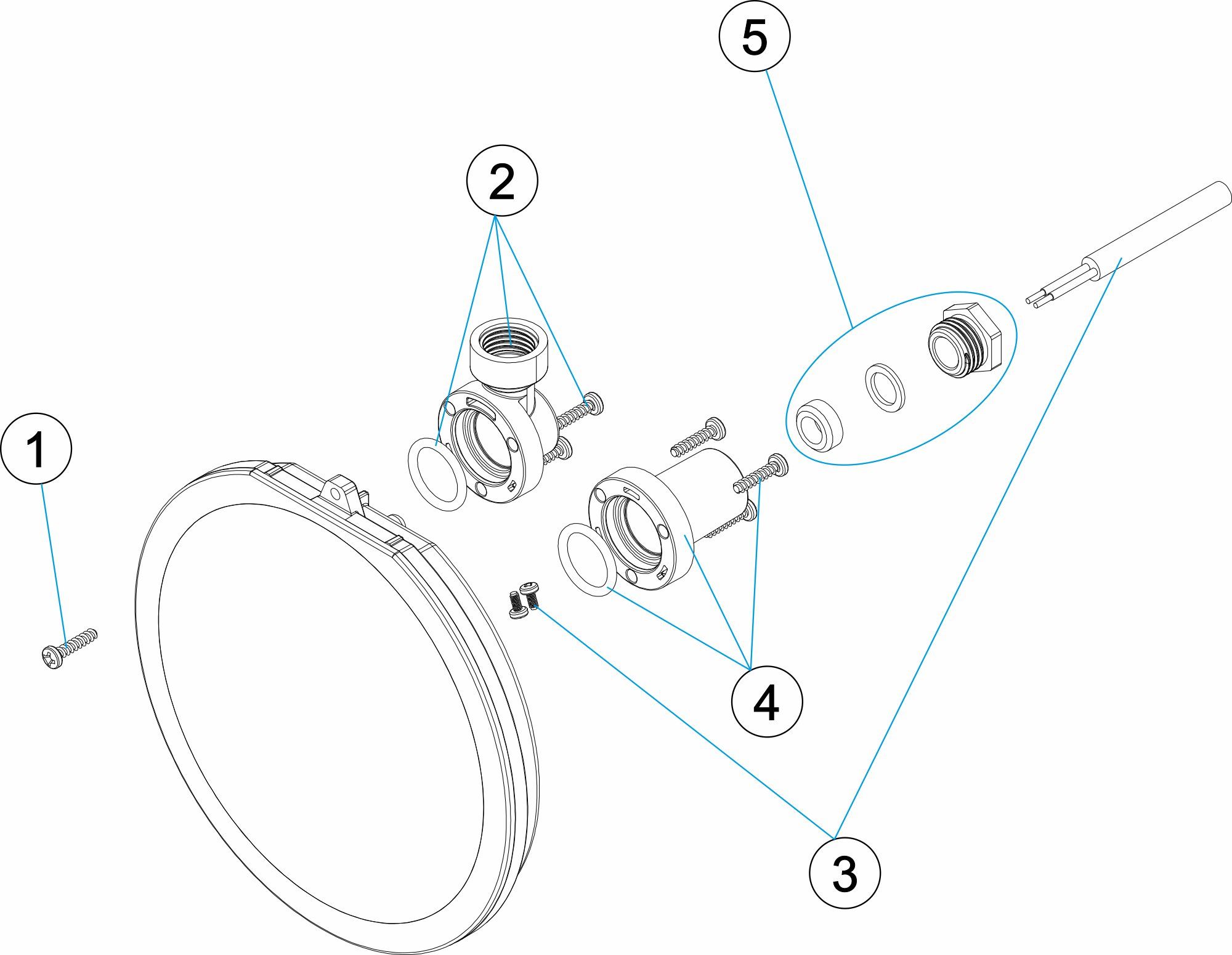 5
2
1
4
3