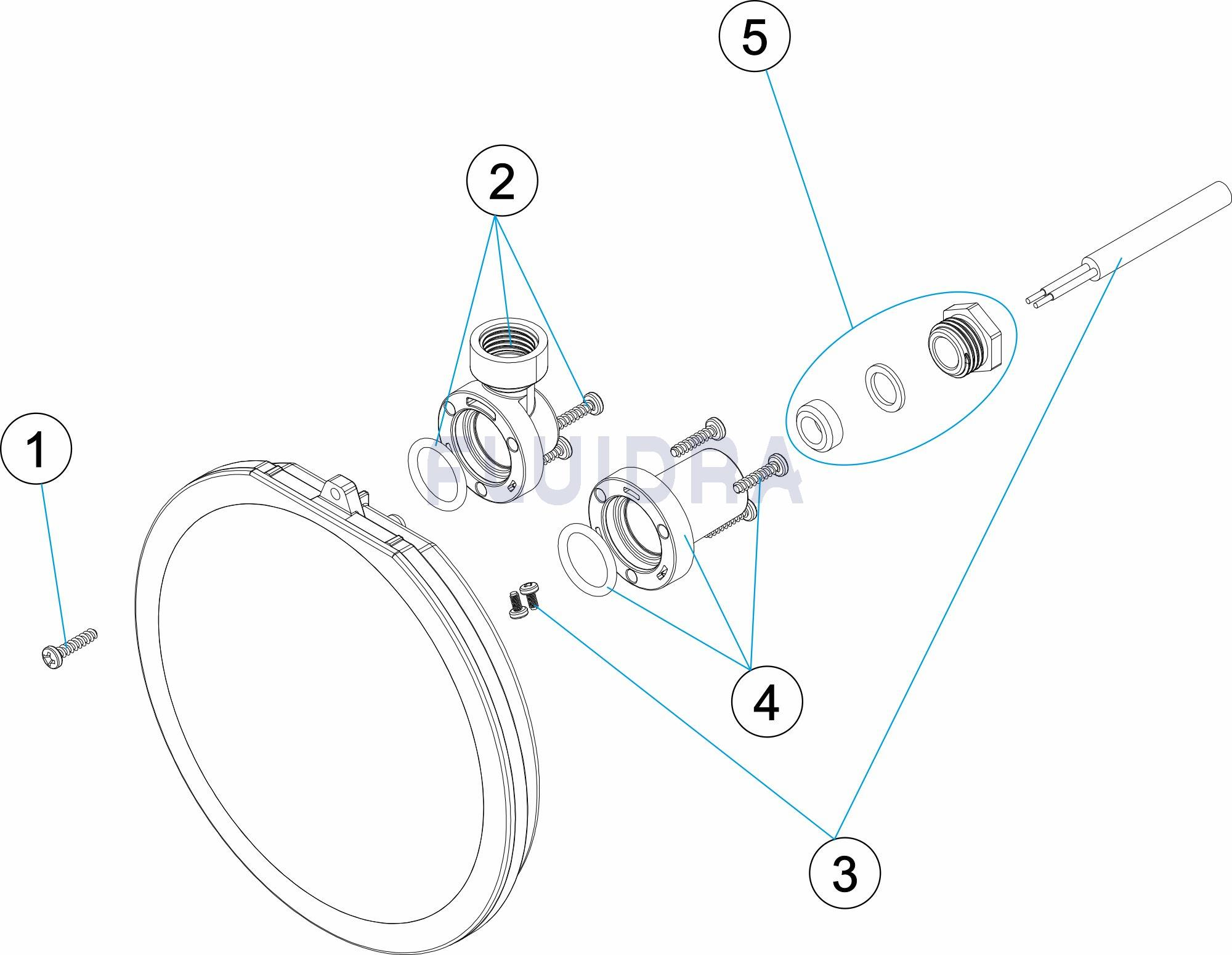 5

2

1

FLUIDRA

4

3