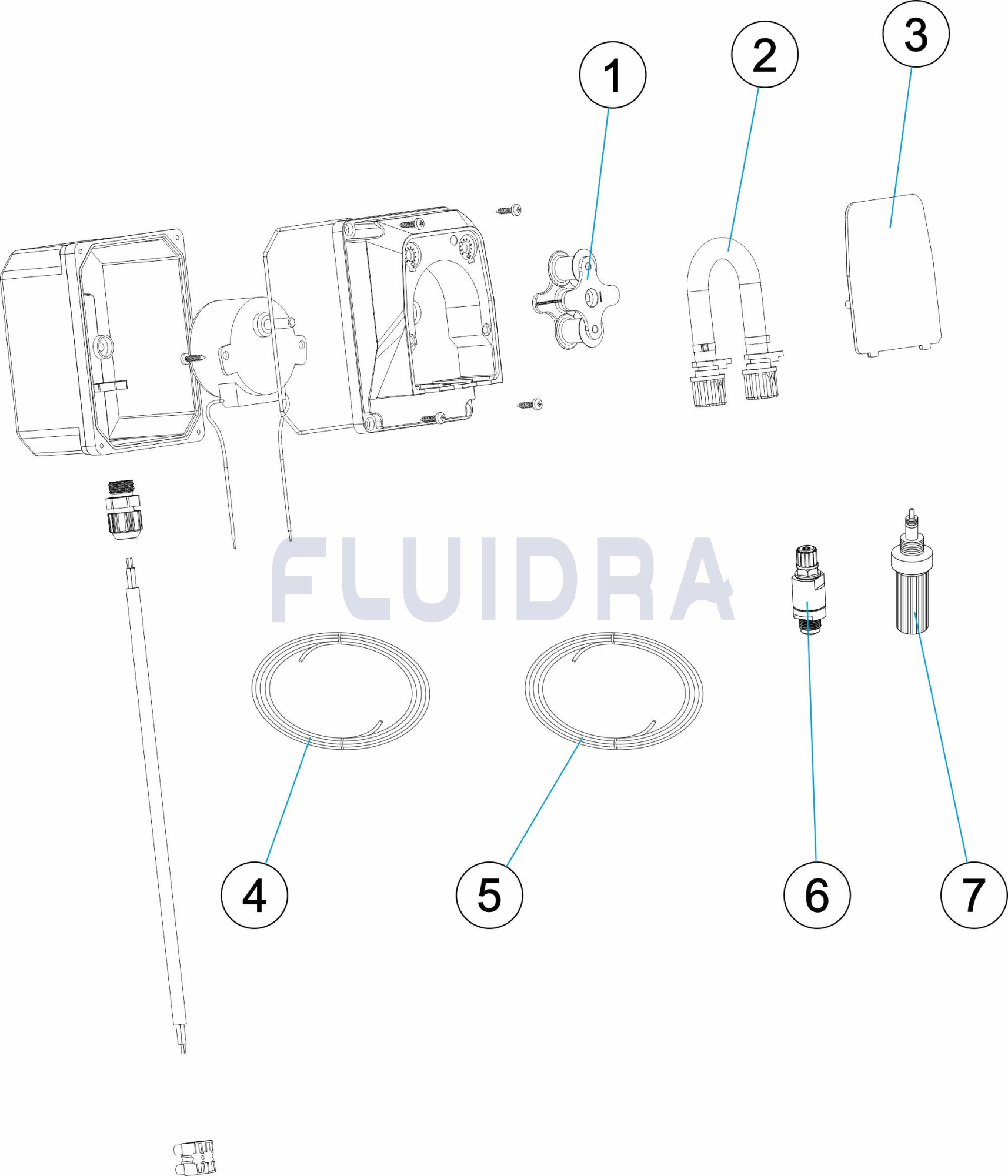 1
2
3
FLUIDRA
4
5
6
7