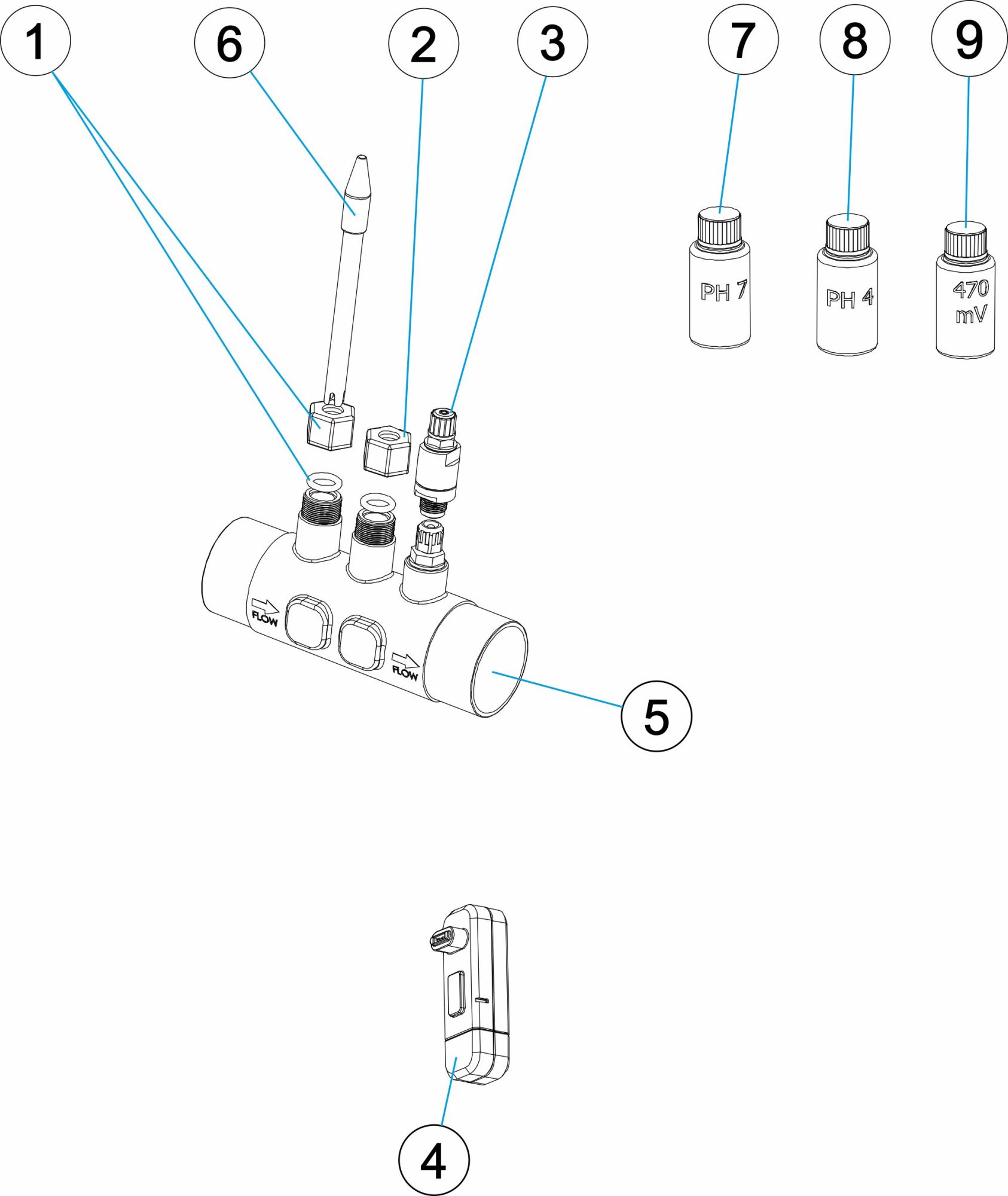 1
6
2
3
7
8
9
PH 7
PH 4
470 mV
FLOW
FLOW
5
4