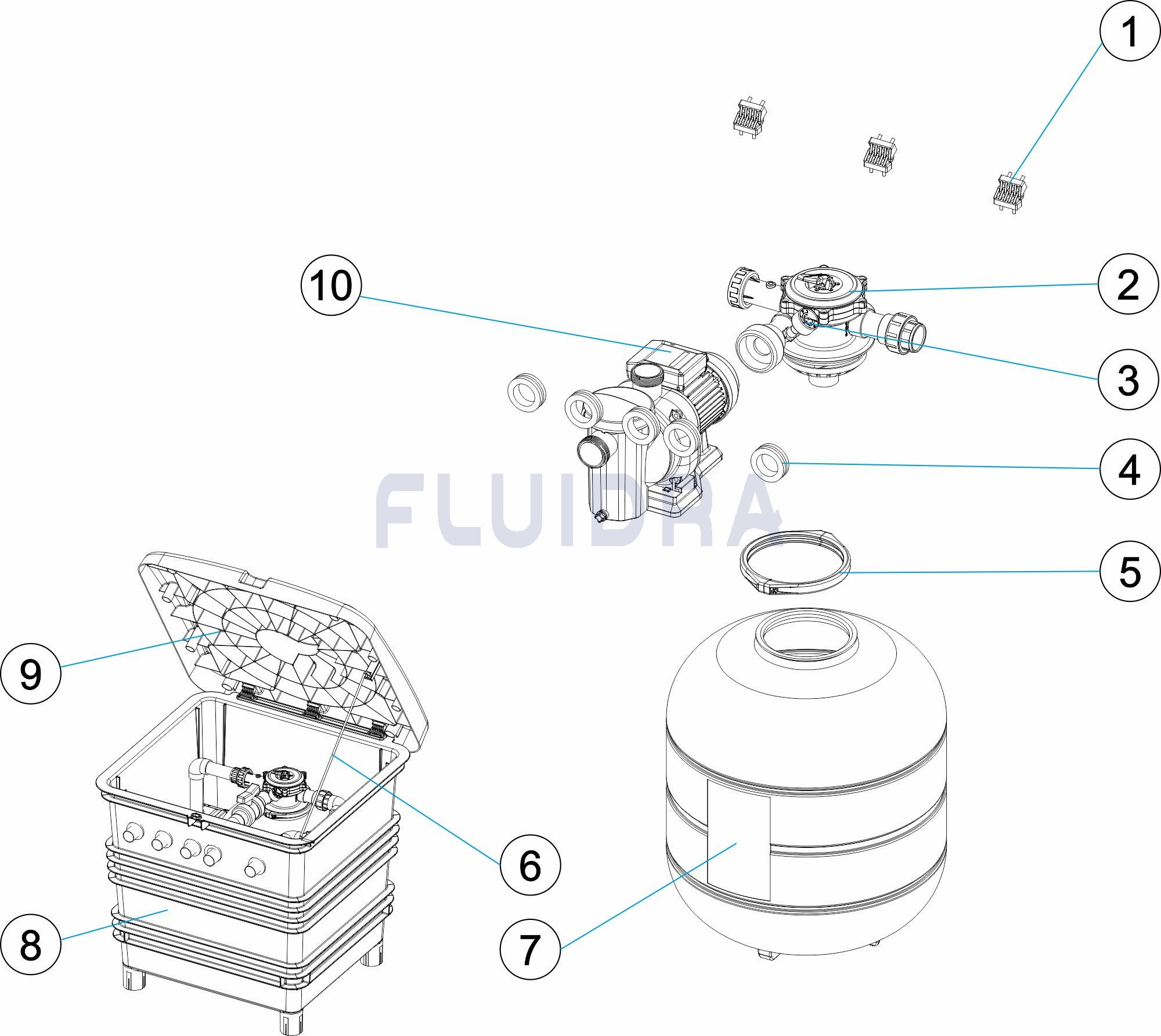 1
10
2
3
4
FLUIDRA
5
9
6
8
7