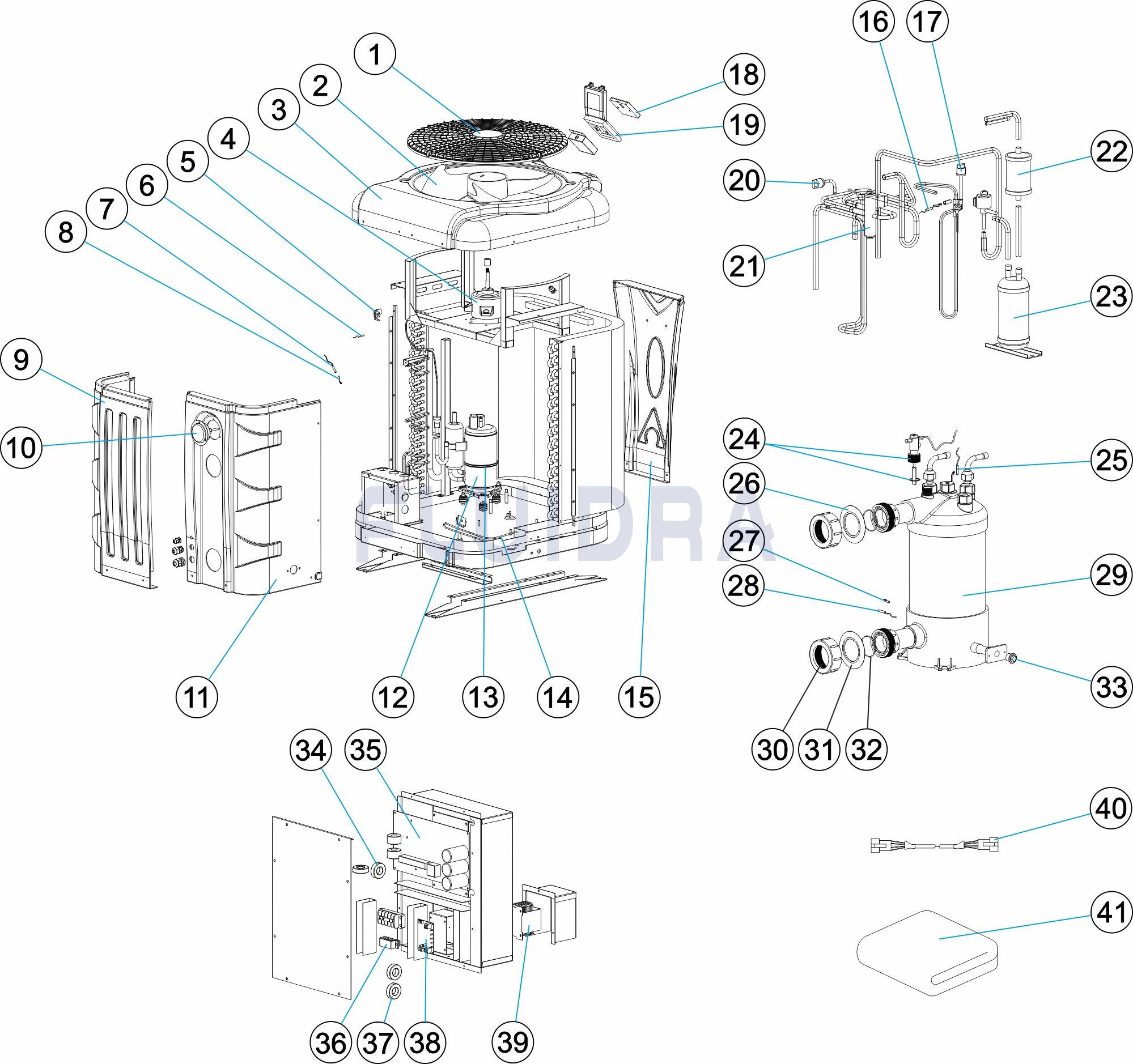 1
2
3
4
5
6
7
8
9
10
11
12
13
14
15
16
17
18
19
20
21
22
23
24
25
26
27
28
29
30
31
32
33
34
35
36
37
38
39
40
41
FLUIDRA