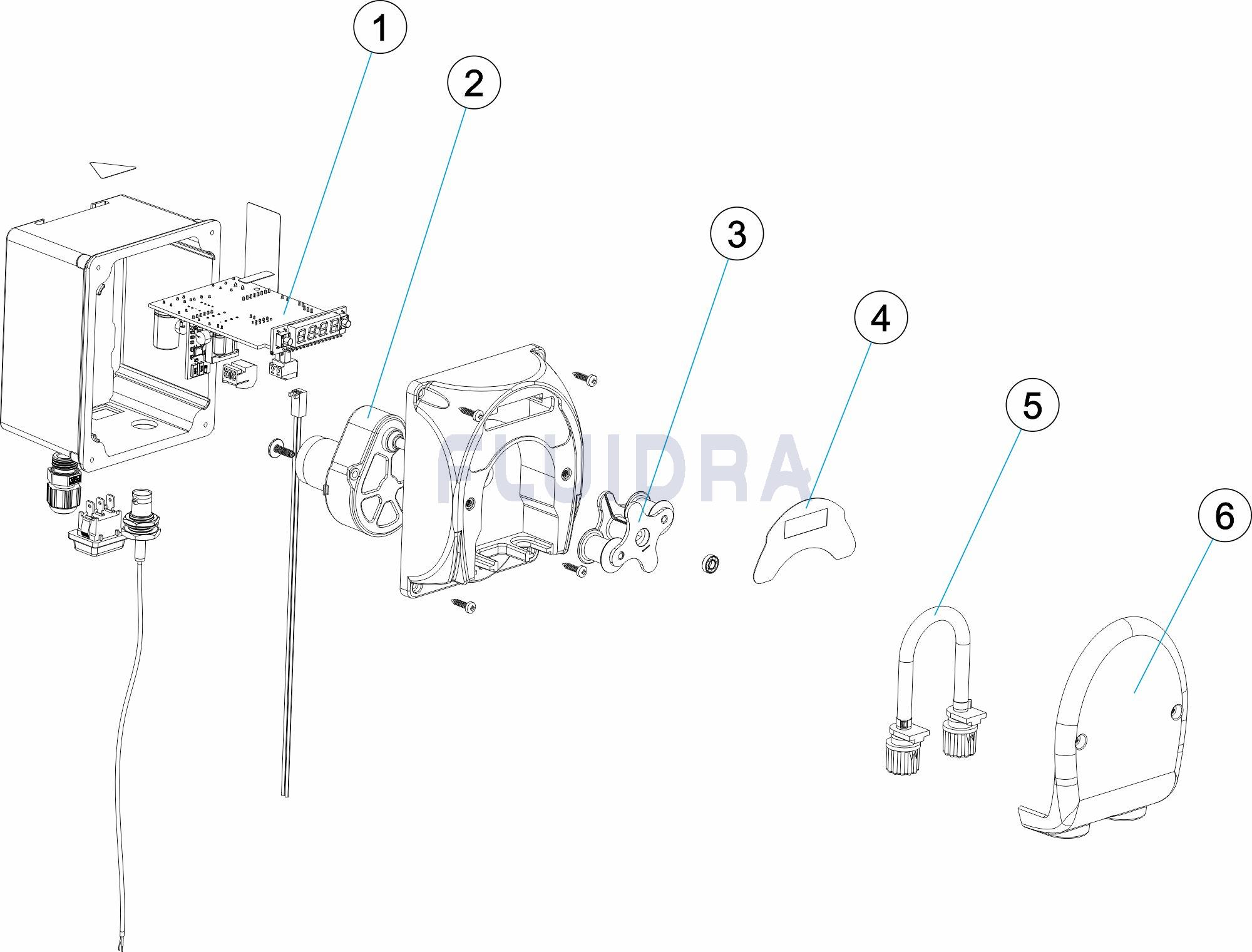 1
2
3
4
5
6
FLUIDRA