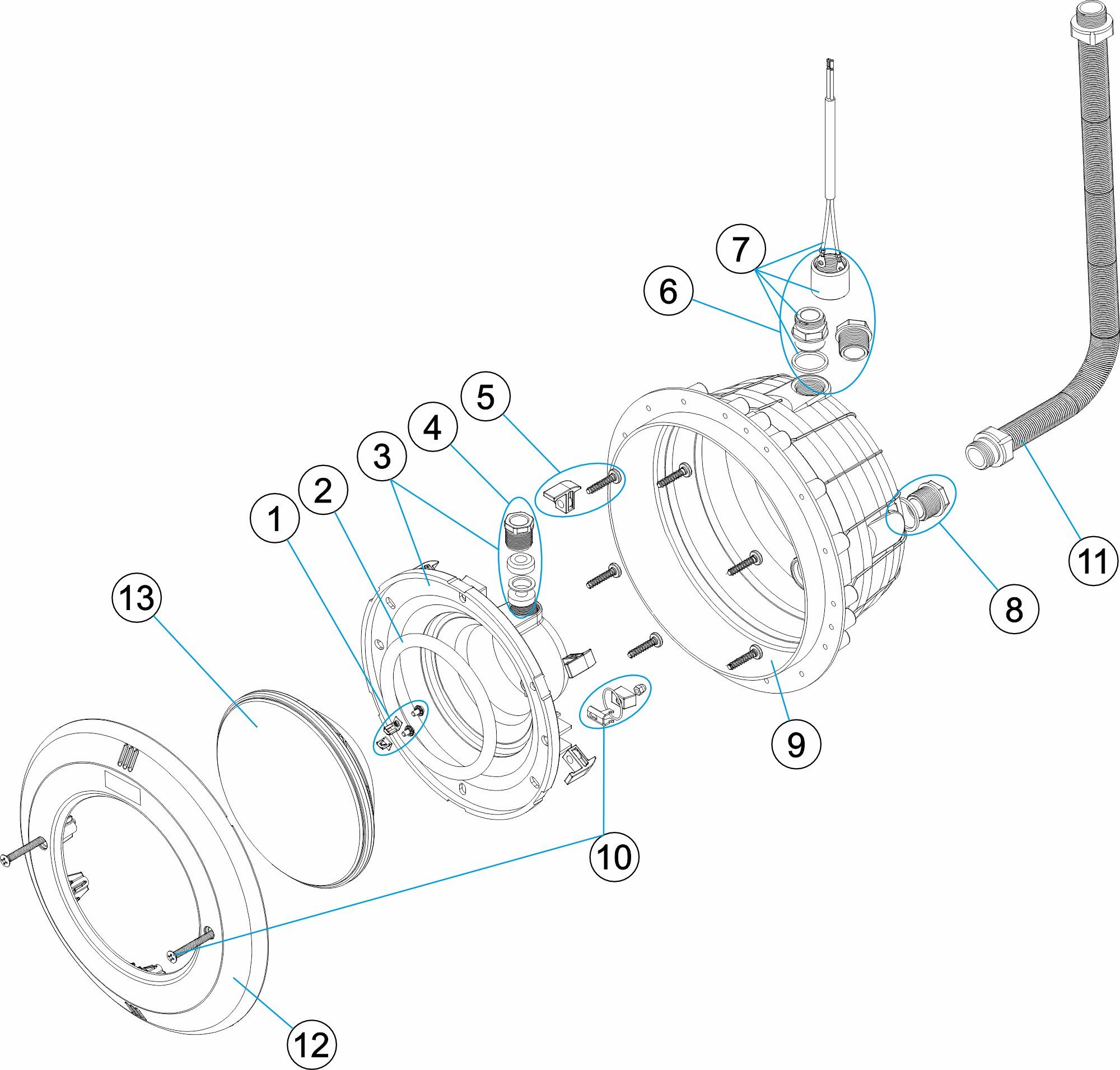 7
6
5
4
3
2
1
13
11
8
9
10
12