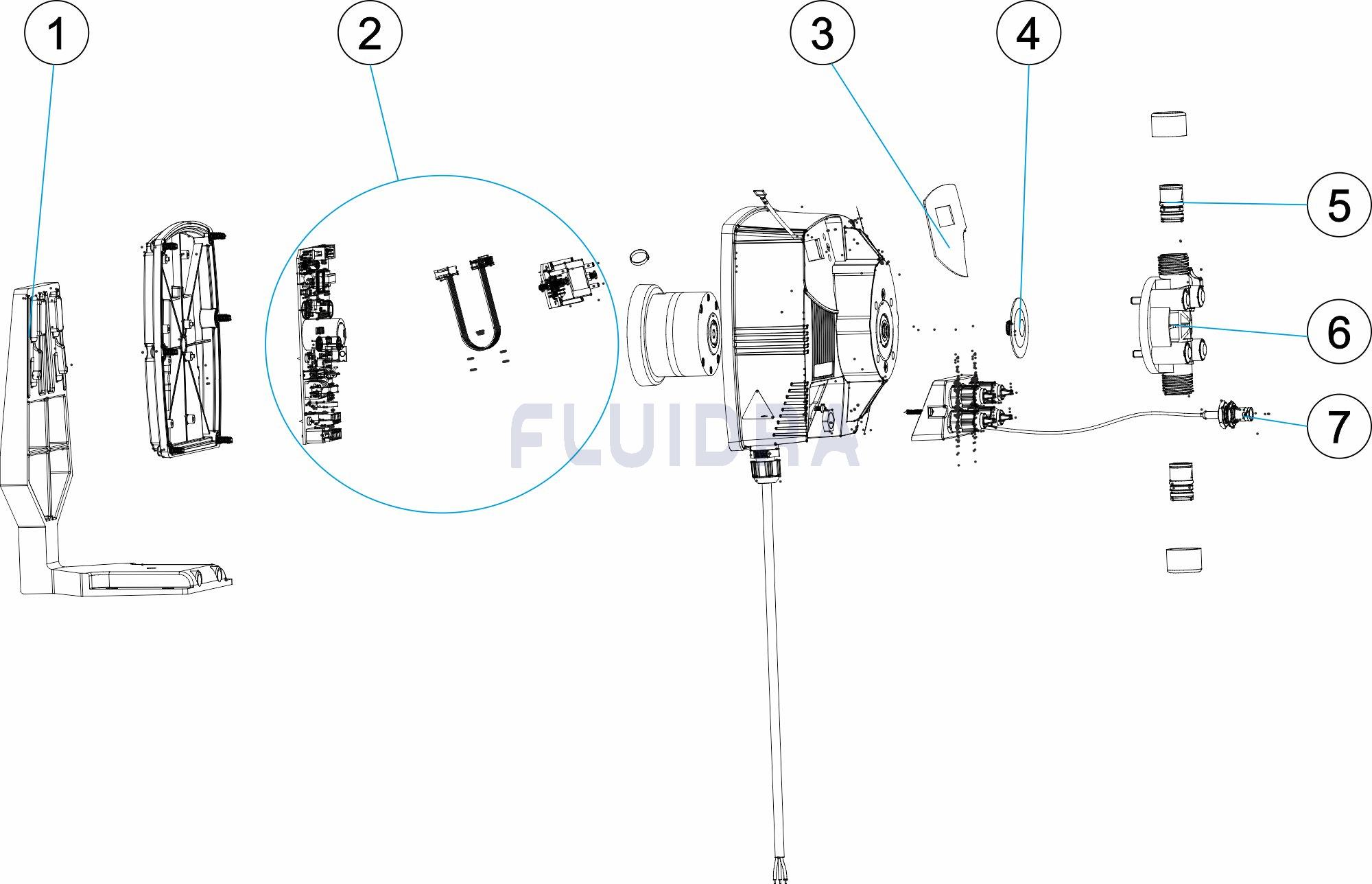 1
2
3
4
5
6
7
FLUIDRA