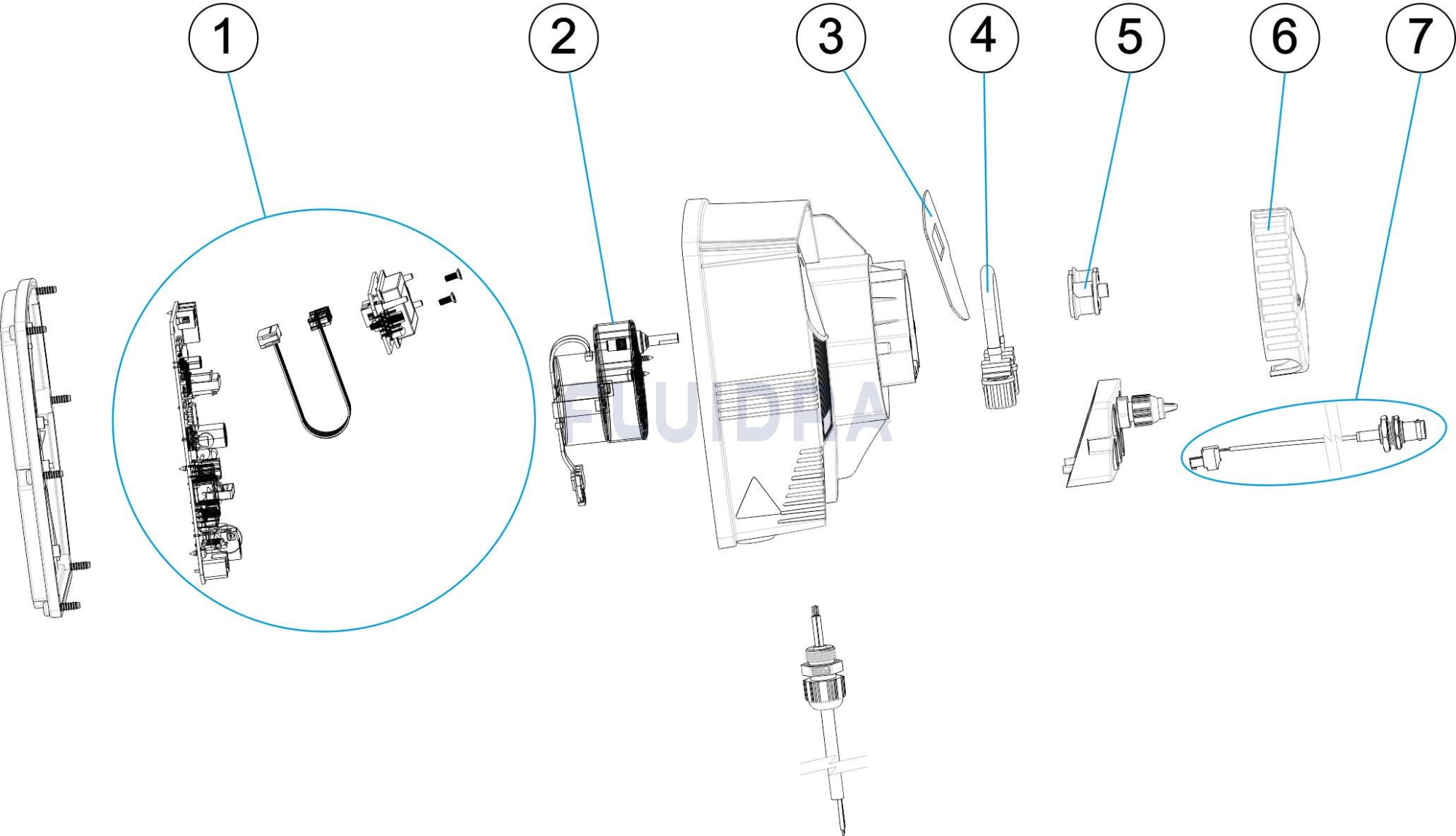 1
2
3
4
5
6
7
FLUIDRA