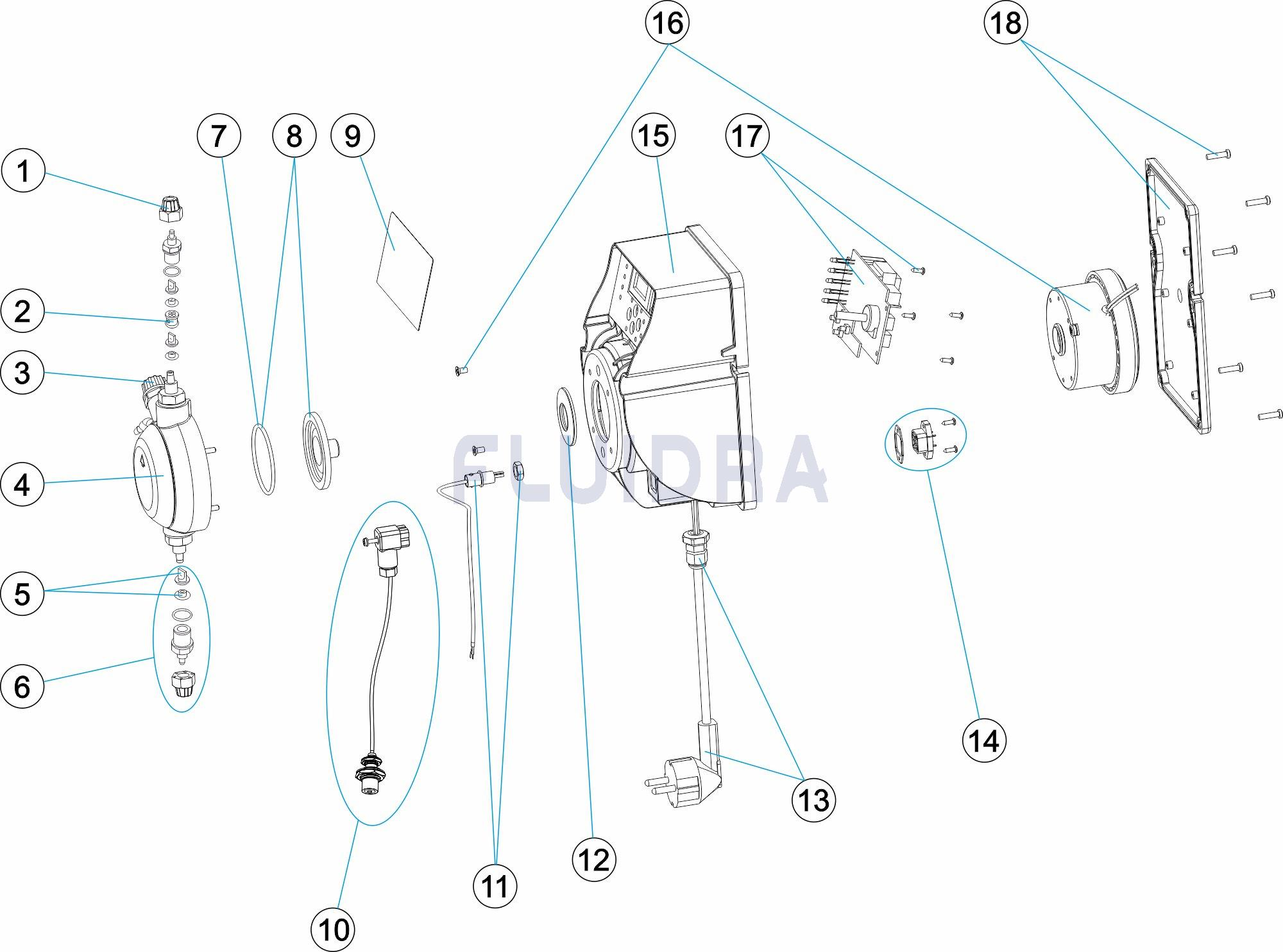 16
18
7
8
9
15
17
1
2
3
4
5
6
FLUIDRA
10
11
12
13
14