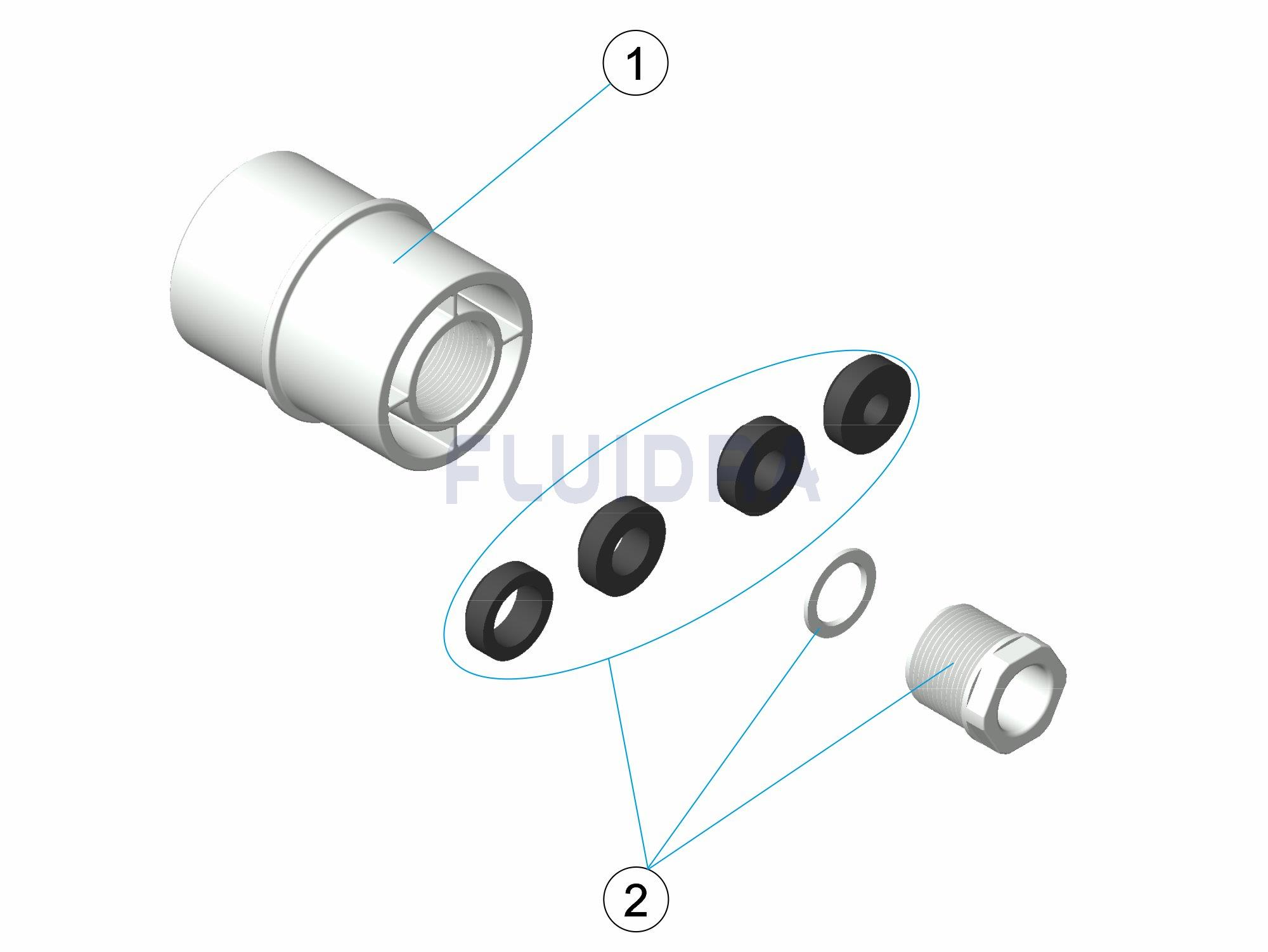 1

FLUIDRA

2