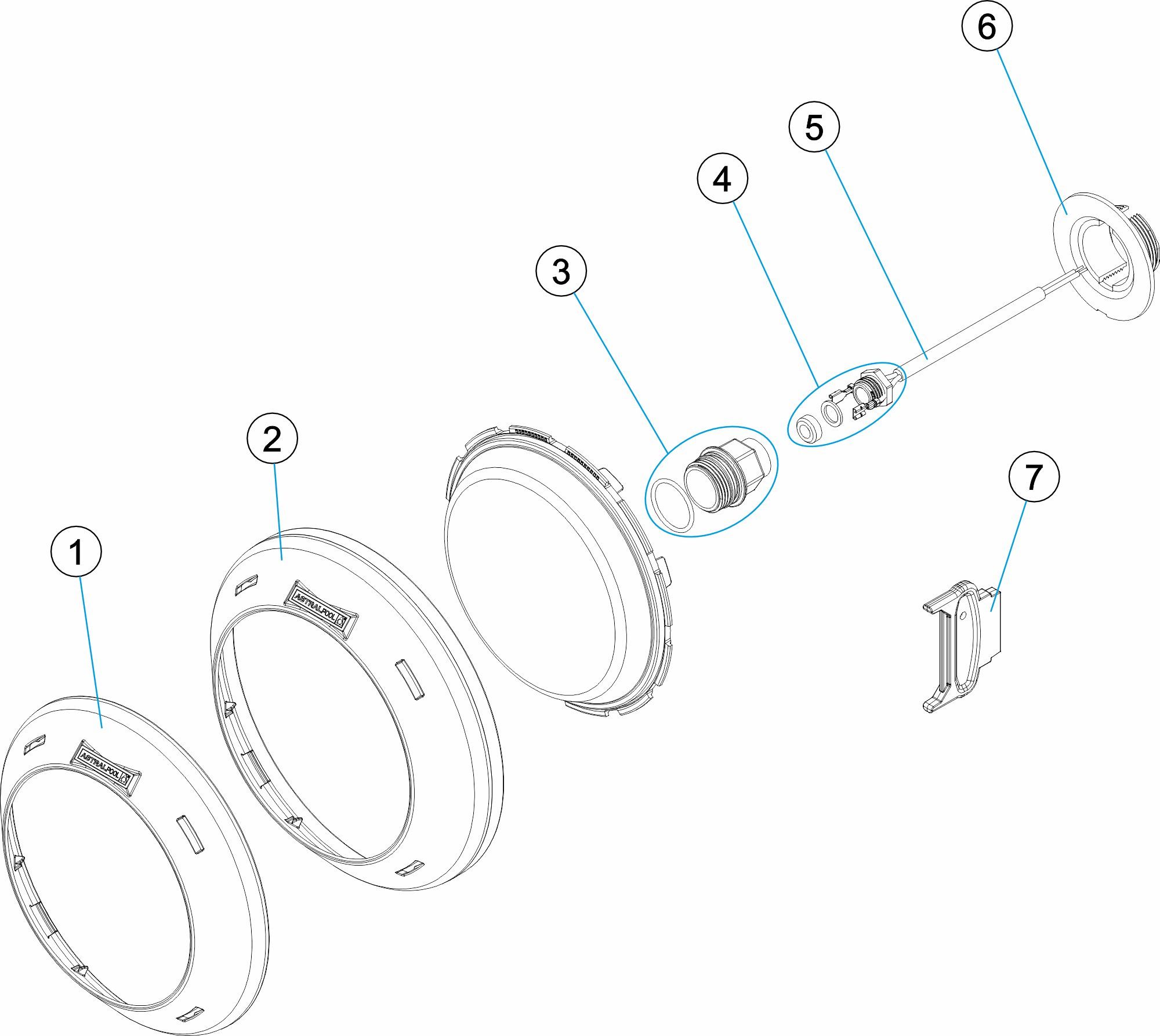 6
5
4
3
2
7
1
ASTRALPOOL
ASTRALPOOL