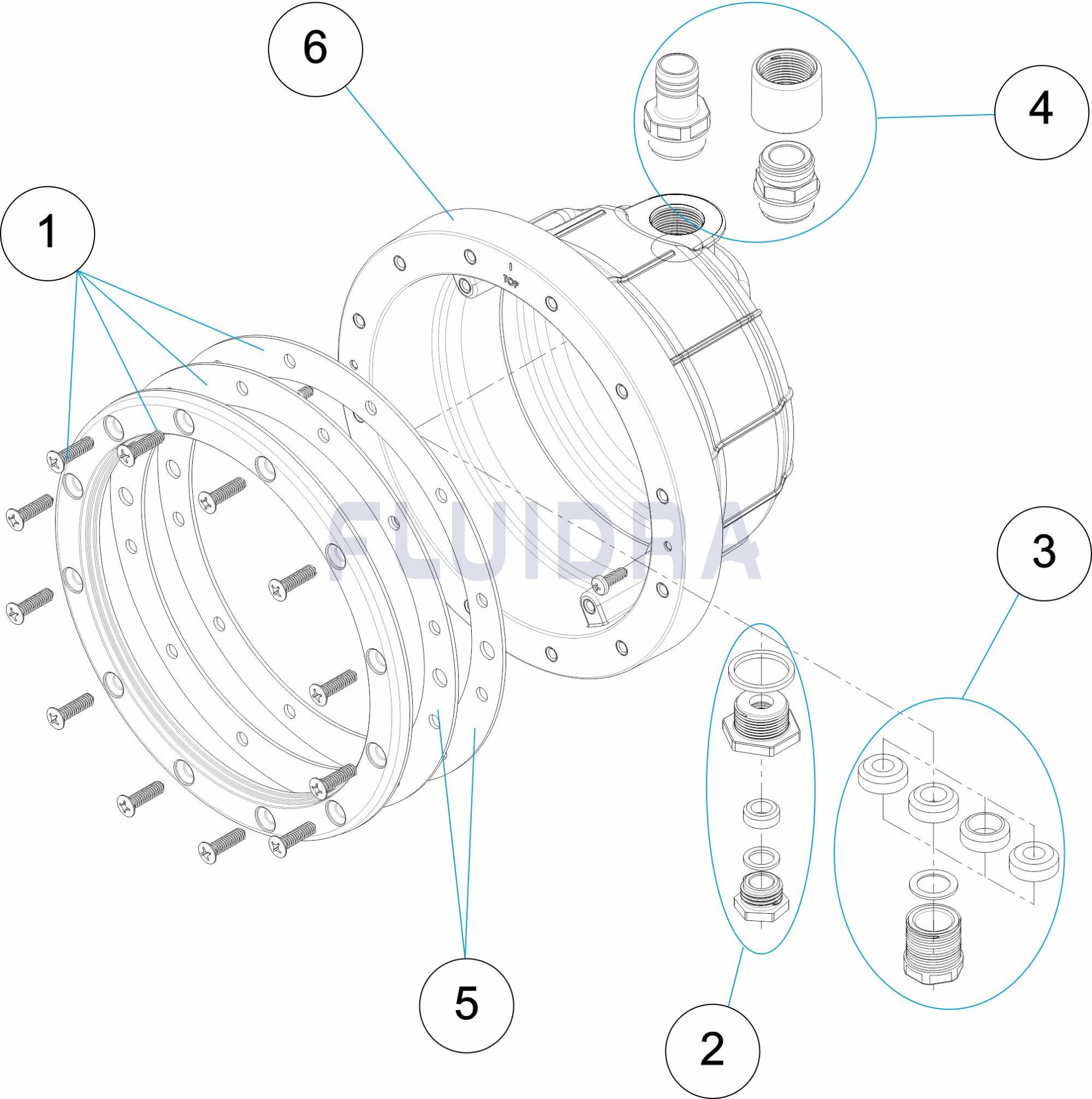 6
4
1
TOP
FLUIDRA
3
5
2