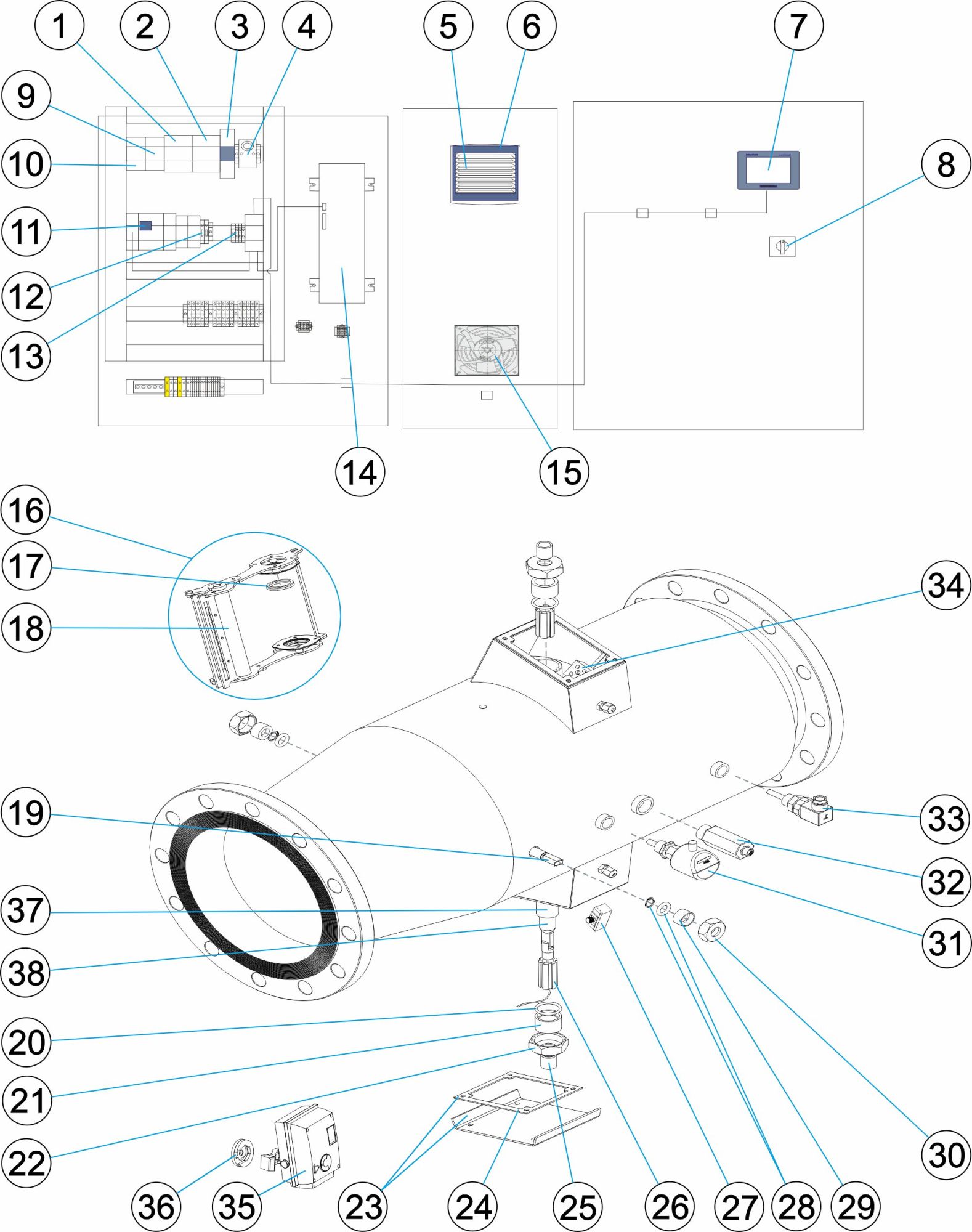 1
2
3
4
5
6
7
9
10
8
11
12
13
14
15
16
17
18
34
19
33
32
37
31
38
20
21
22
30
36
35
23
24
25
26
27
28
29