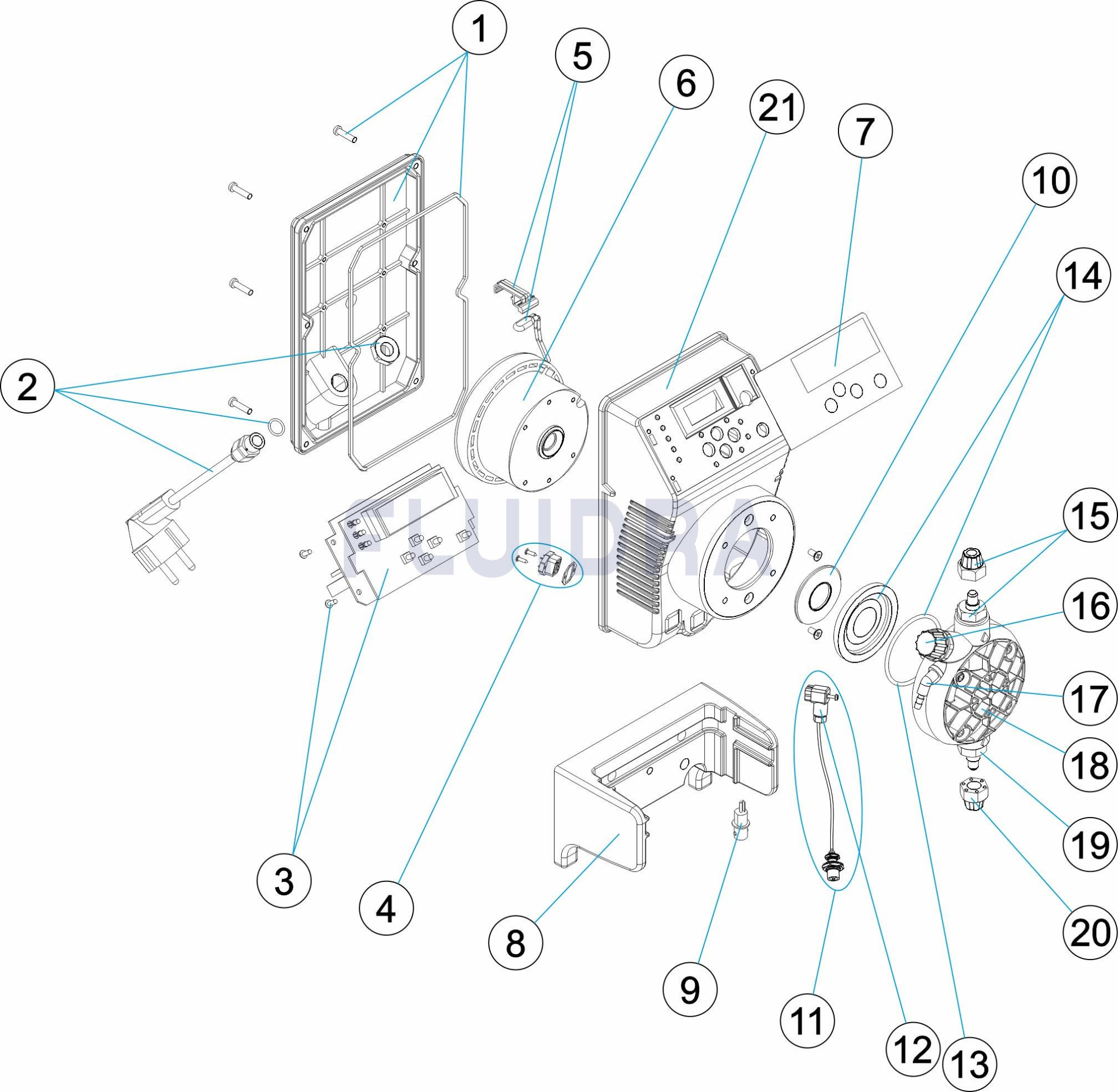 1
5
6
21
7
10
14
2
FLUIDRA
15
16
17
18
19
20
3
4
8
9
11
12
13