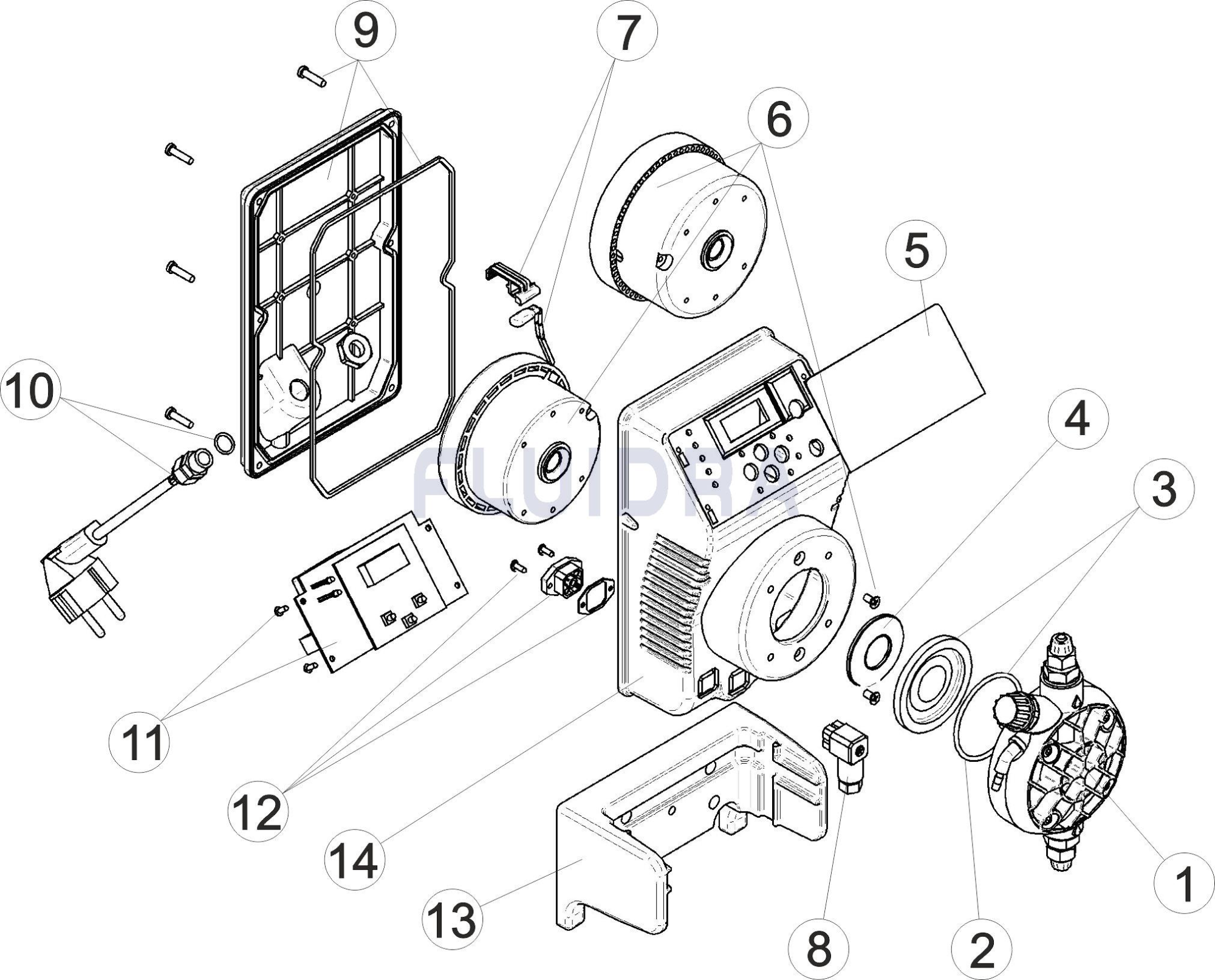 9
7
6
5
10
4
3
FLUIDRA
11
12
14
13
8
2
1