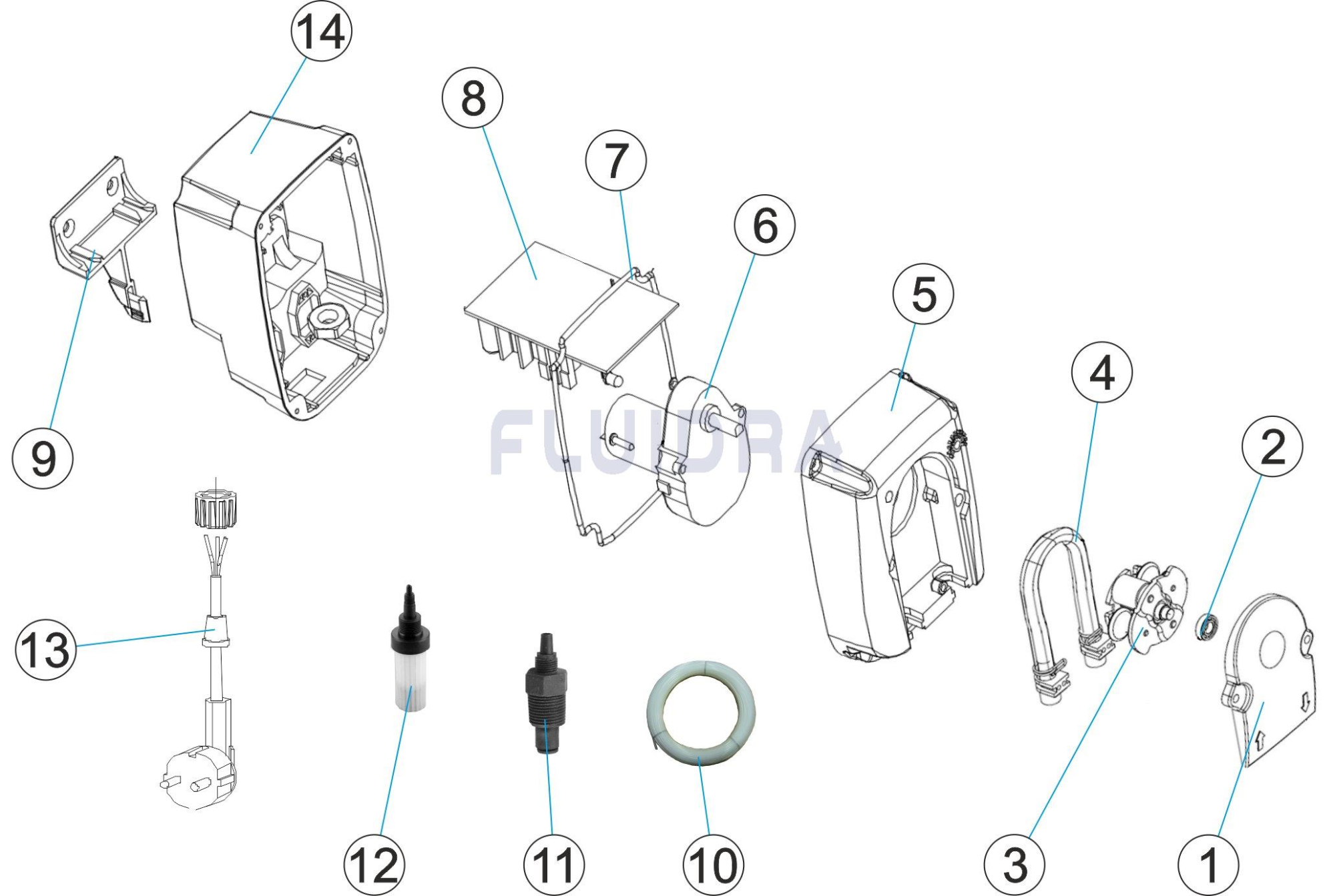 14
8
7
6
5
4
2
9
FLUIDRA
13
12
11
10
3
1