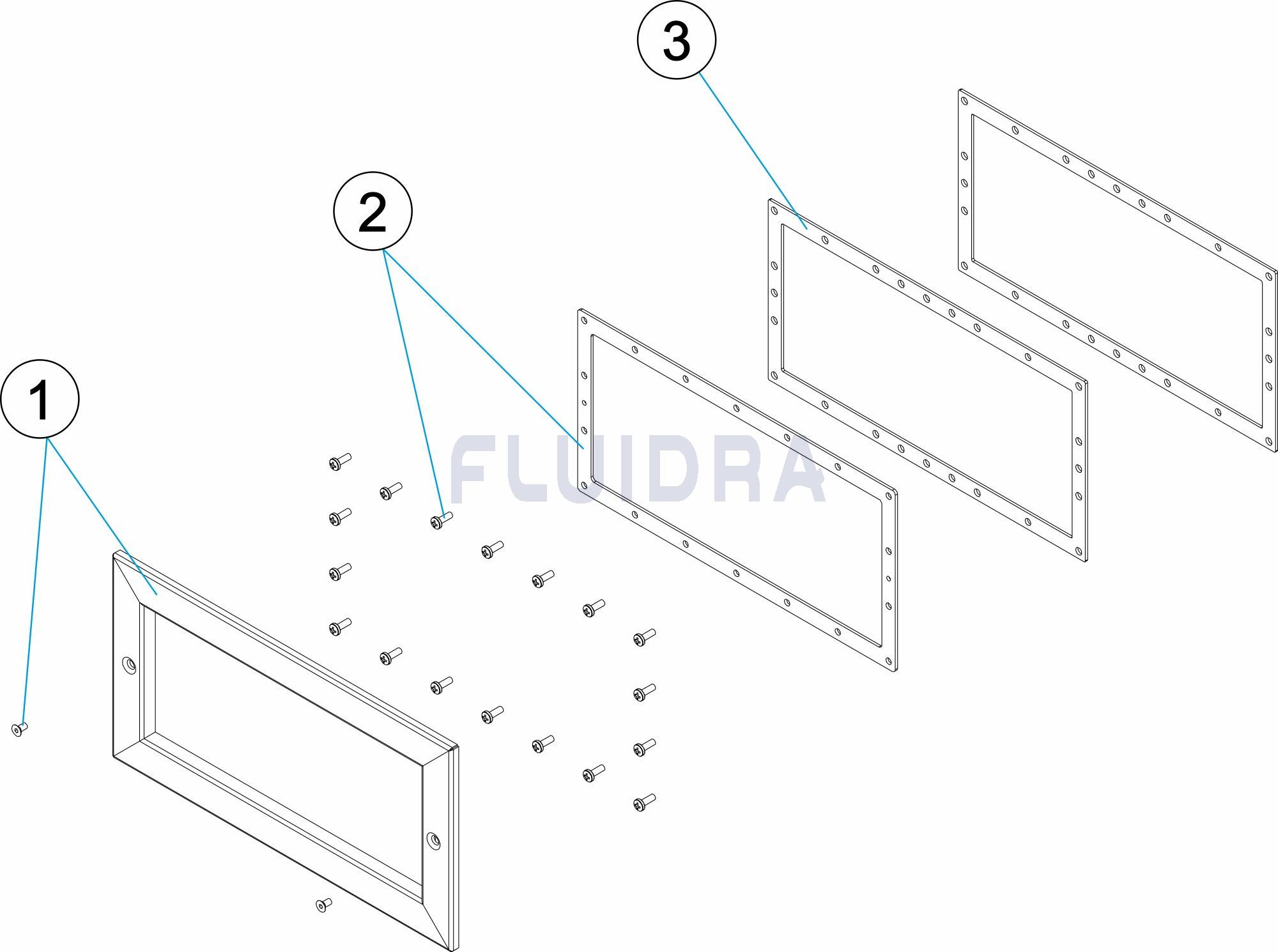 3

2

1

FLUIDRA